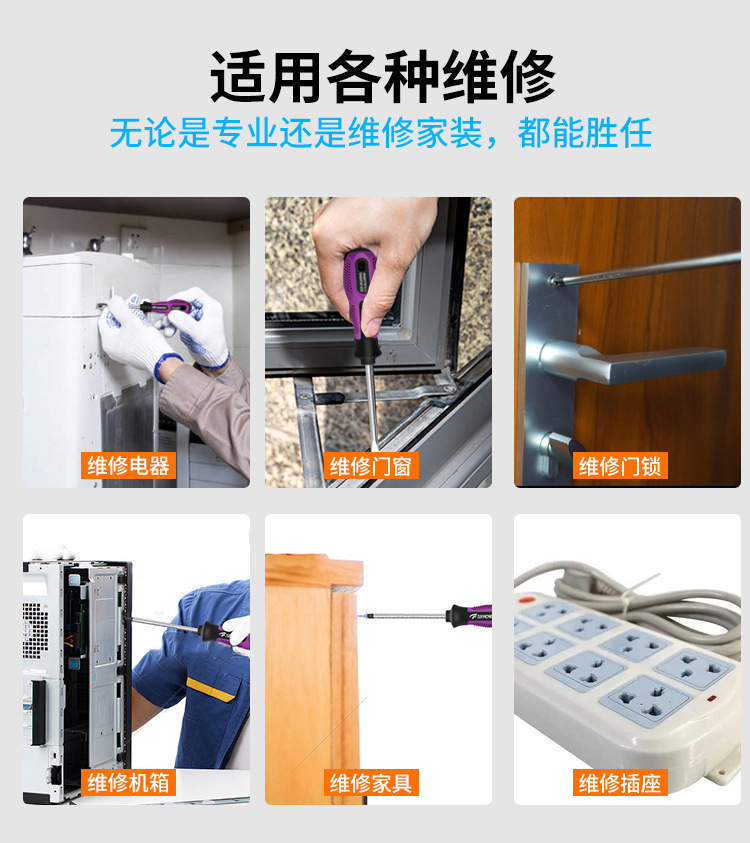 适用各种维修
无论是专业还是维修家装，都能胜任

维修电器

维修门窗

维修门锁

维修机箱

维修家具

维修插座