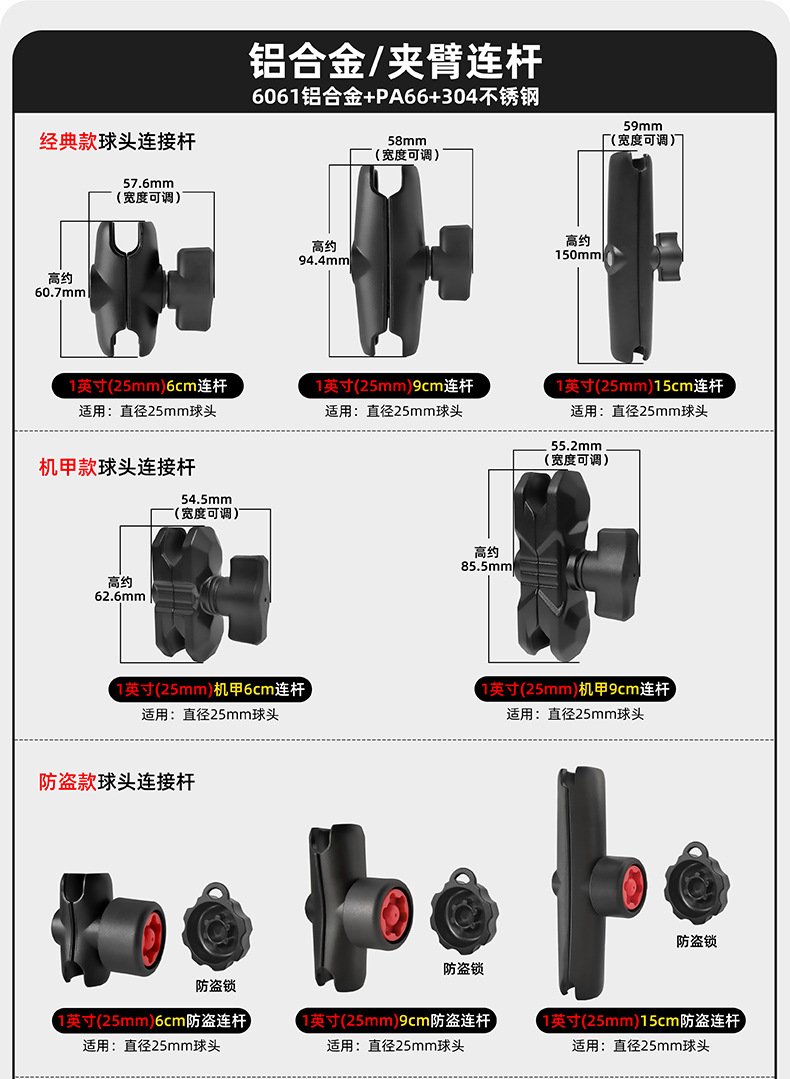 铝合金/夹臂连杆
6061铝合金+PA66+304不锈钢

经典款球头连接杆

57.6mm
(宽度可调)
高约
60.7mm
1英寸(25mm)6cm连杆
适用：直径25mm球头

58mm
(宽度可调)
高约
94.4mm
1英寸(25mm)9cm连杆
适用：直径25mm球头

59mm
(宽度可调)
高约
150mm
1英寸(25mm)15cm连杆
适用：直径25mm球头

机甲款球头连接杆

54.5mm
(宽度可调)
高约
62.6mm
1英寸(25mm)机甲6cm连杆
适用：直径25mm球头

55.2mm
(宽度可调)
高约
85.5mm
1英寸(25mm)机甲9cm连杆
适用：直径25mm球头

防盗款球头连接杆

防盗锁
1英寸(25mm)6cm防盗连杆
适用：直径25mm球头

防盗锁
1英寸(25mm)9cm防盗连杆
适用：直径25mm球头

防盗锁
1英寸(25mm)15cm防盗连杆
适用：直径25mm球头