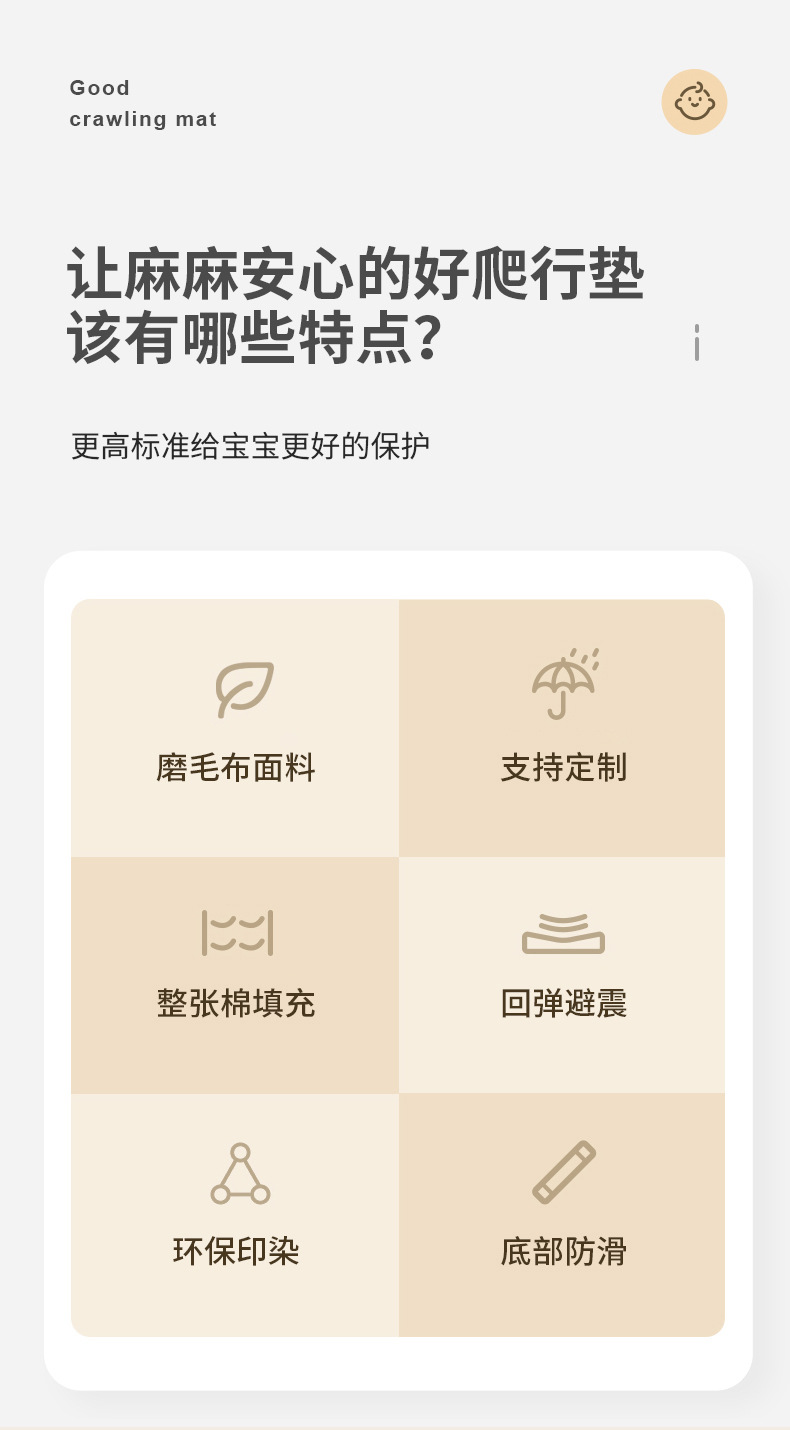 Good
crawling mat

让麻麻安心的好爬行垫
该有哪些特点?

更高标准给宝宝更好的保护

磨毛布面料

支持定制

整张棉填充

回弹避震

环保印染

底部防滑