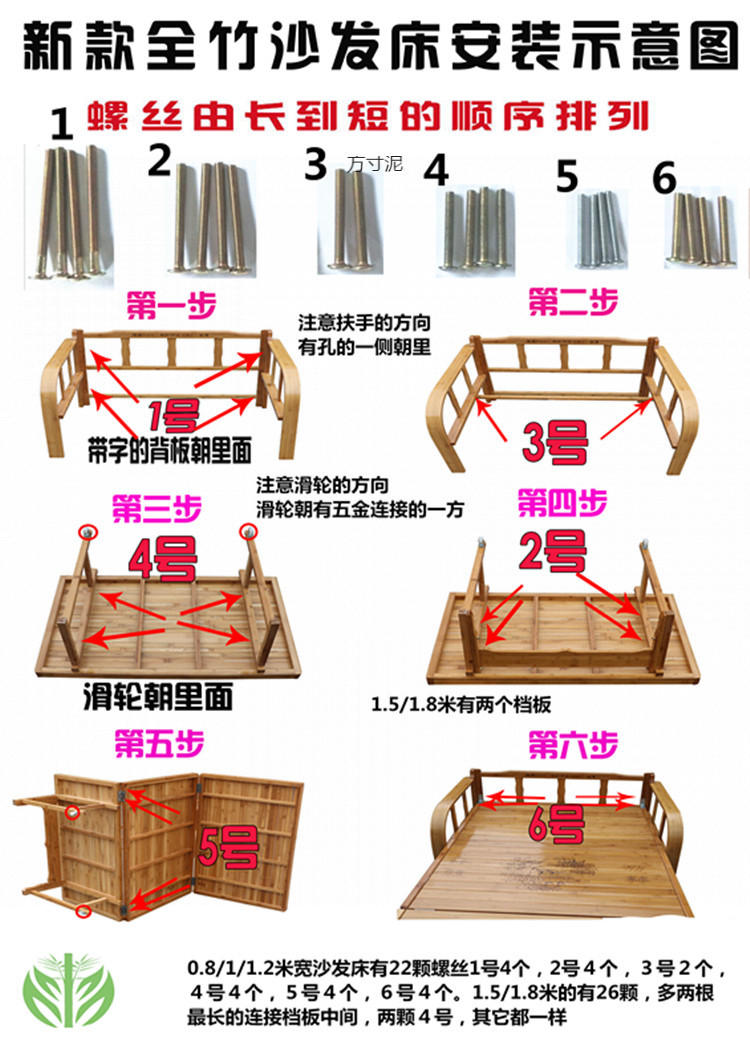 新款全竹沙发床安装示意图

螺丝由长到短的顺序排列

1 2 3 方寸泥 4 5 6

第一步

注意扶手的方向
有孔的一侧朝里

1号

带字的背板朝里面

第二步

3号

第三步

注意滑轮的方向
滑轮朝有五金连接的一方

4号

滑轮朝里面

第四步

2号

1.5/1.8米有两个档板

第五步

5号

第六步

6号

0.8/1/1.2米宽沙发床有22颗螺丝1号4个，2号4个，3号2个，4号4个，5号4个，6号4个。1.5/1.8米的有26颗，多两根最长的连接档板中间，两颗4号，其它都一样