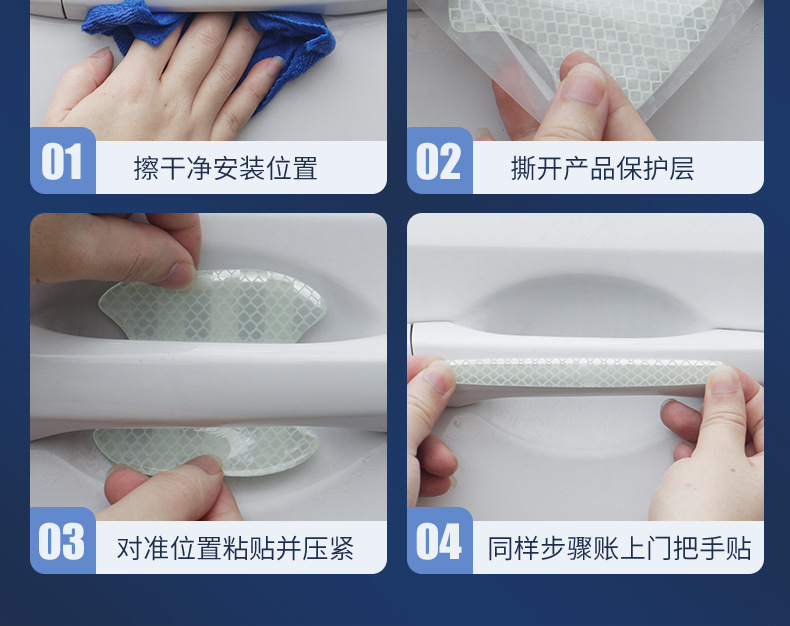 01 擦干净安装位置

02 撕开产品保护层

03 对准位置粘贴并压紧

04 同样步骤账上门把手贴