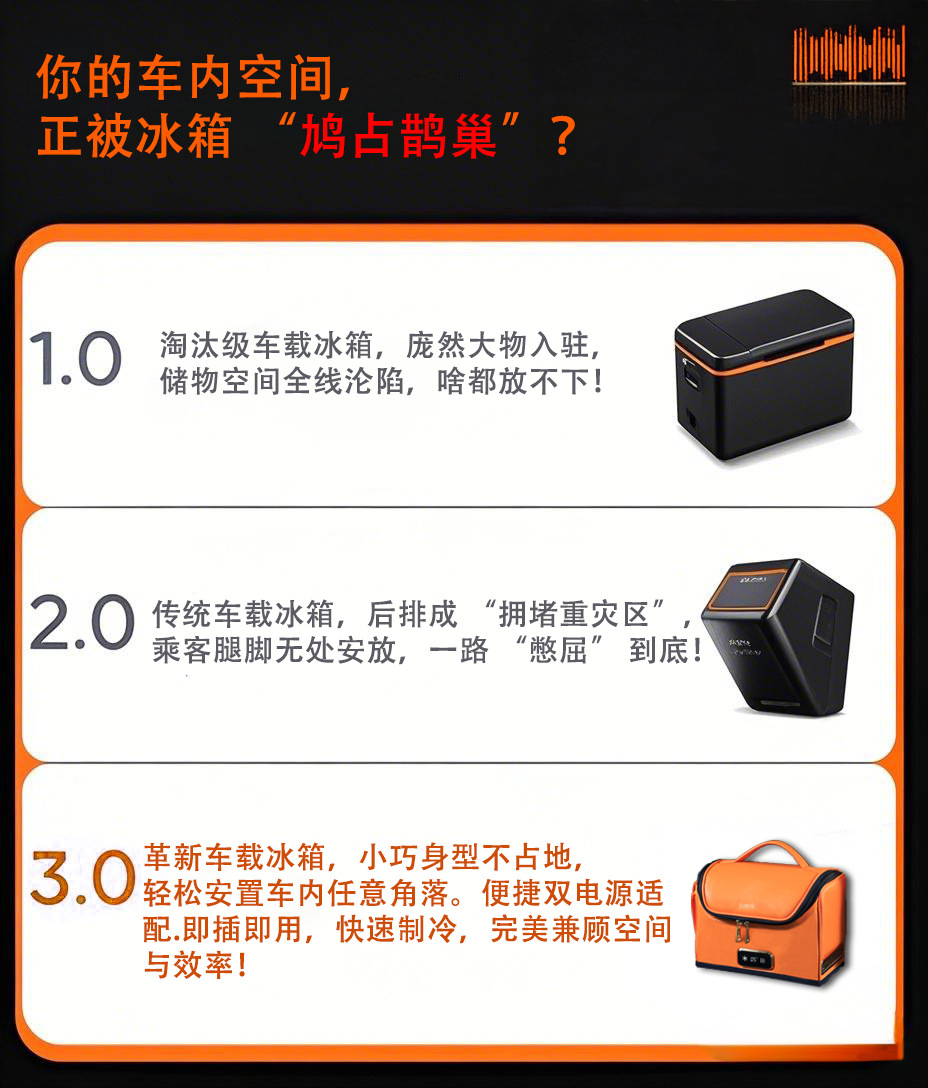 你的车内空间,
正被冰箱 “鸠占鹊巢”?

1.0 淘汰级车载冰箱，庞然大物入驻，储物空间全线沦陷，啥都放不下！

2.0 传统车载冰箱，后排成 “拥堵重灾区”，乘客腿脚无处安放，一路 “憋屈” 到底！

3.0 革新车载冰箱，小巧身型不占地，轻松安置车内任意角落。便捷双电源适配.即插即用，快速制冷，完美兼顾空间与效率！