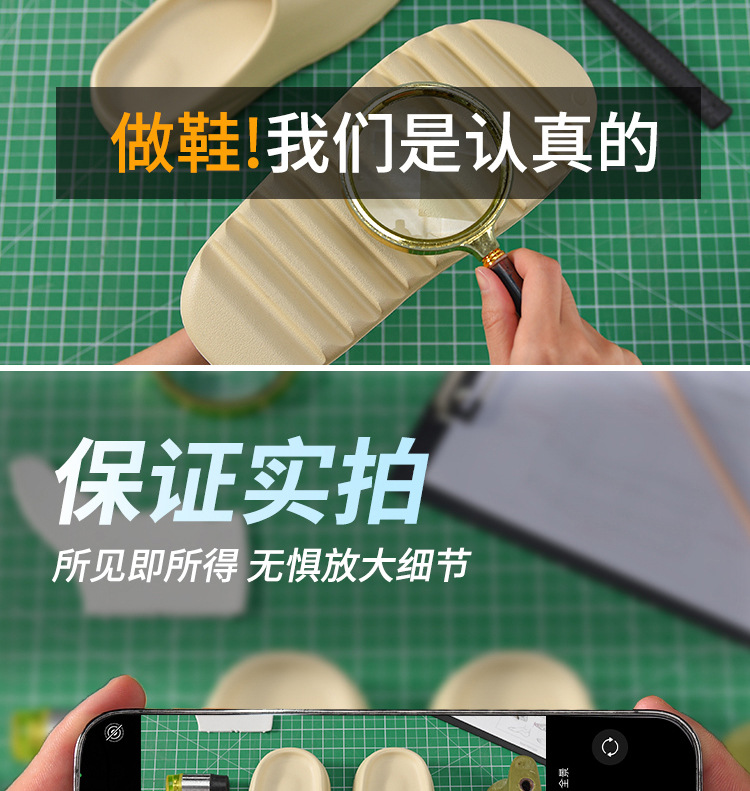 做鞋!我们是认真的

保证实拍

所见即所得 无惧放大细节

全景