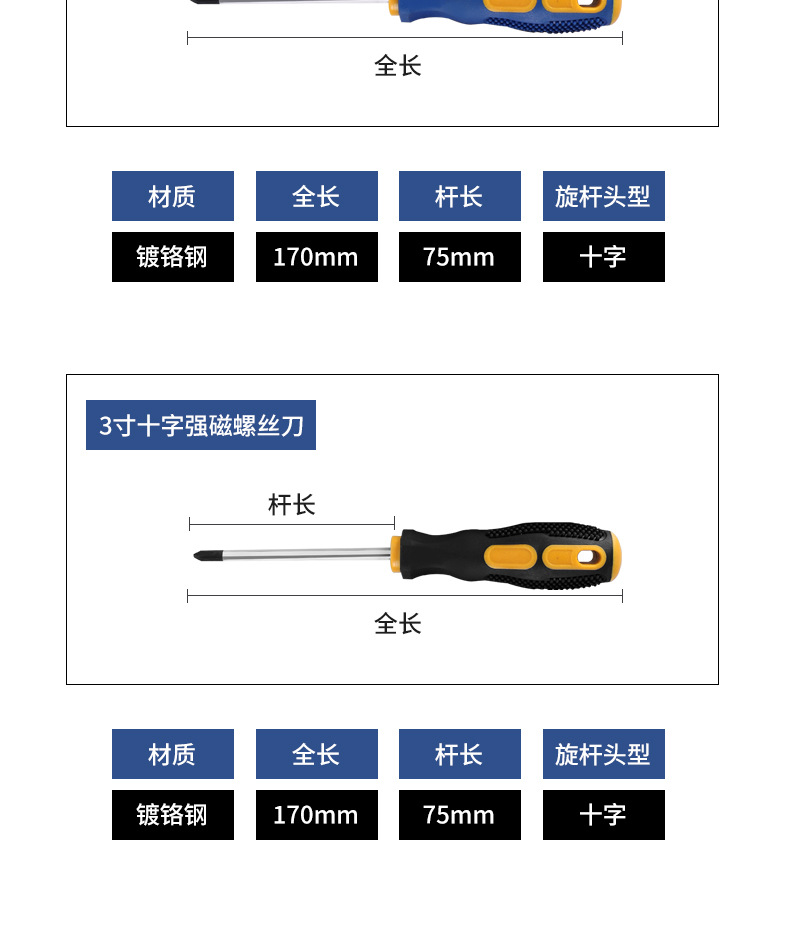 全长

| 材质 | 全长 | 杆长 | 旋杆头型 |
|---|---|---|---|
| 镀铬钢 | 170mm | 75mm | 十字 |

3寸十字强磁螺丝刀

杆长

全长

| 材质 | 全长 | 杆长 | 旋杆头型 |
|---|---|---|---|
| 镀铬钢 | 170mm | 75mm | 十字 |