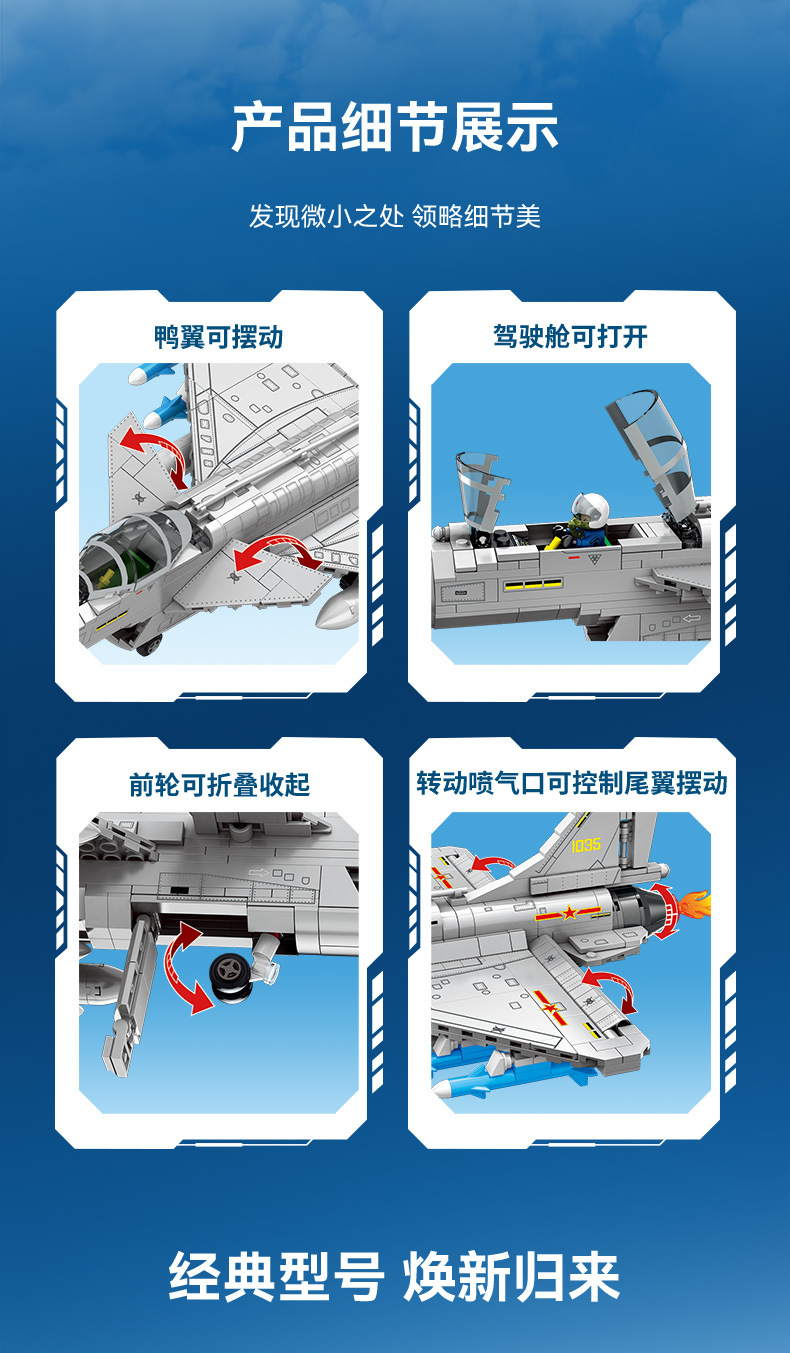 产品细节展示

发现微小之处 领略细节美

鸭翼可摆动

驾驶舱可打开

前轮可折叠收起

转动喷气口可控制尾翼摆动

1035

经典型号 焕新归来