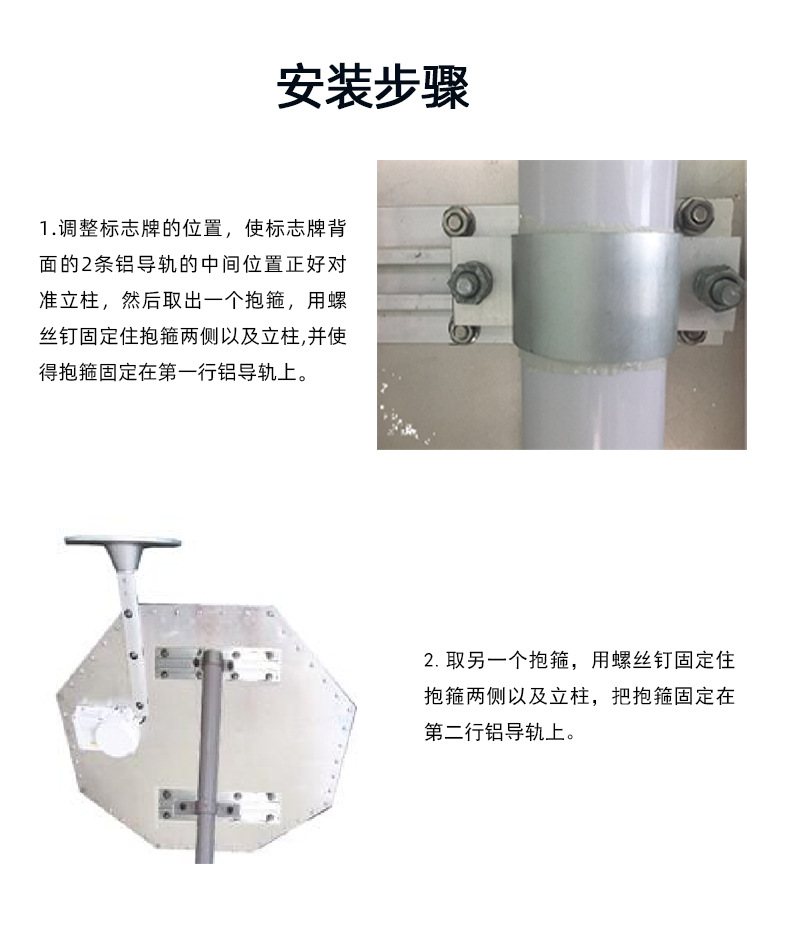 安装步骤

1.调整标志牌的位置，使标志牌背面的2条铝导轨的中间位置正好对准立柱，然后取出一个抱箍，用螺丝钉固定住抱箍两侧以及立柱,并使得抱箍固定在第一行铝导轨上。

2. 取另一个抱箍，用螺丝钉固定住抱箍两侧以及立柱，把抱箍固定在第二行铝导轨上。