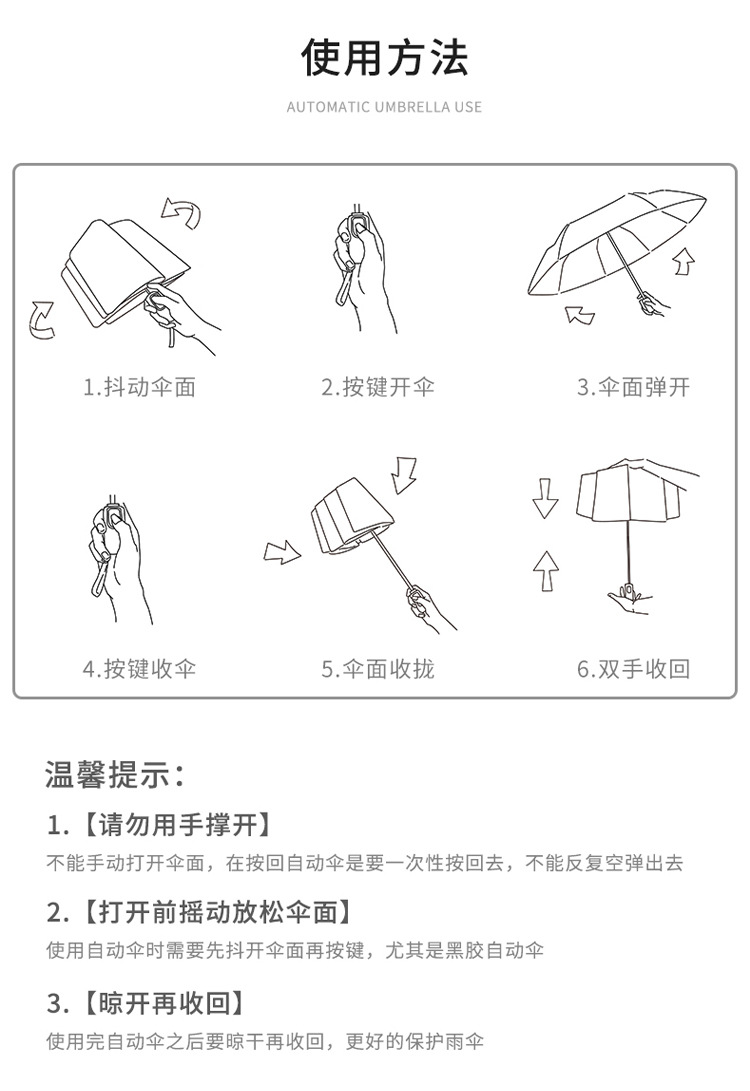 使用方法

AUTOMATIC UMBRELLA USE

1.抖动伞面

2.按键开伞

3.伞面弹开

4.按键收伞

5.伞面收拢

6.双手收回

温馨提示：

1.【请勿用手撑开】

不能手动打开伞面，在按回自动伞是要一次性按回去，不能反复空弹出去

2.【打开前摇动放松伞面】

使用自动伞时需要先抖开伞面再按键，尤其是黑胶自动伞

3.【晾开再收回】

使用完自动伞之后要晾干再收回，更好的保护雨伞