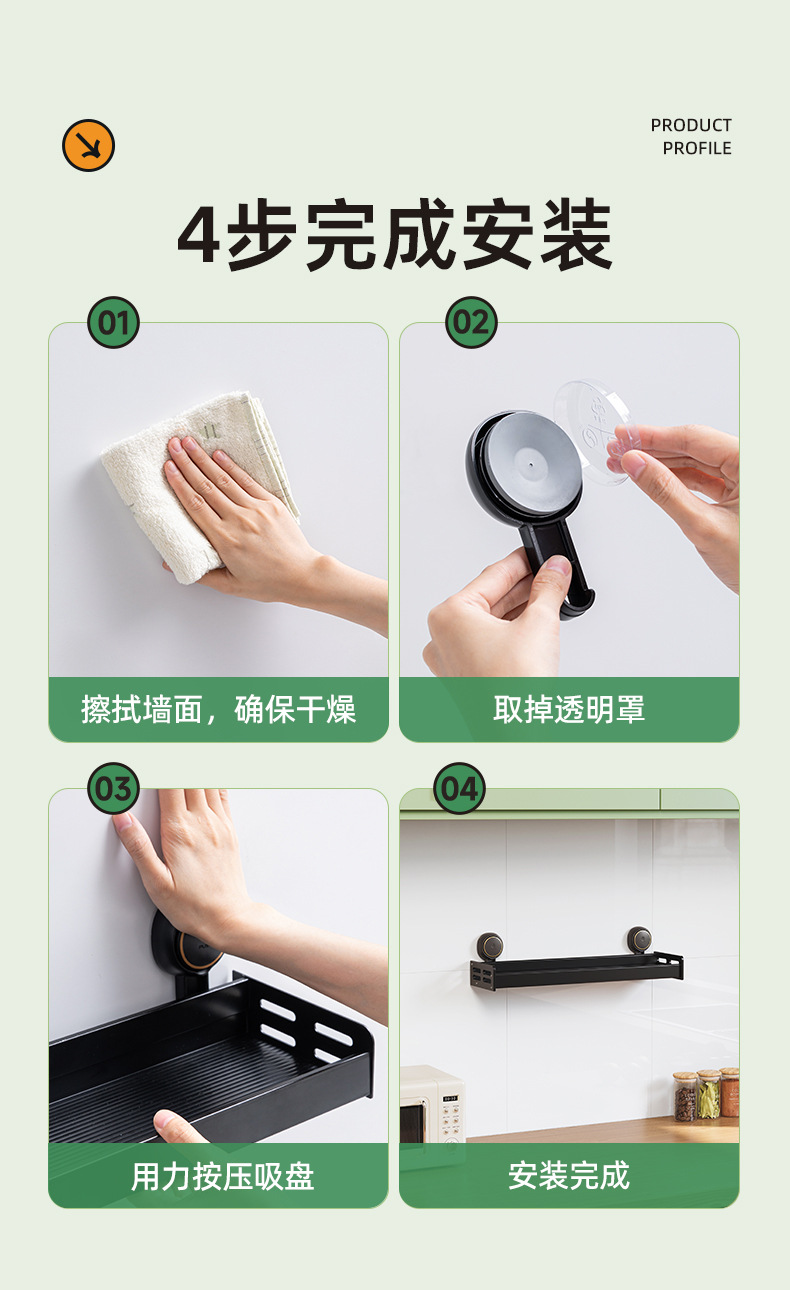 PRODUCT
PROFILE

4步完成安装

01
擦拭墙面，确保干燥

02
取掉透明罩

03
用力按压吸盘

04
安装完成