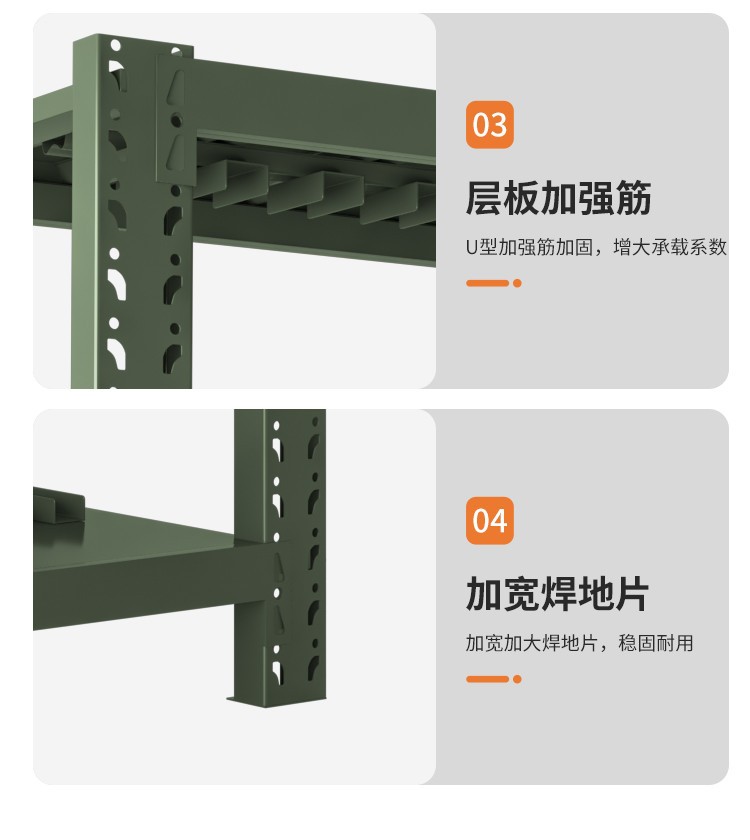 03

层板加强筋

U型加强筋加固，增大承载系数

04

加宽焊地片

加宽加大焊地片，稳固耐用