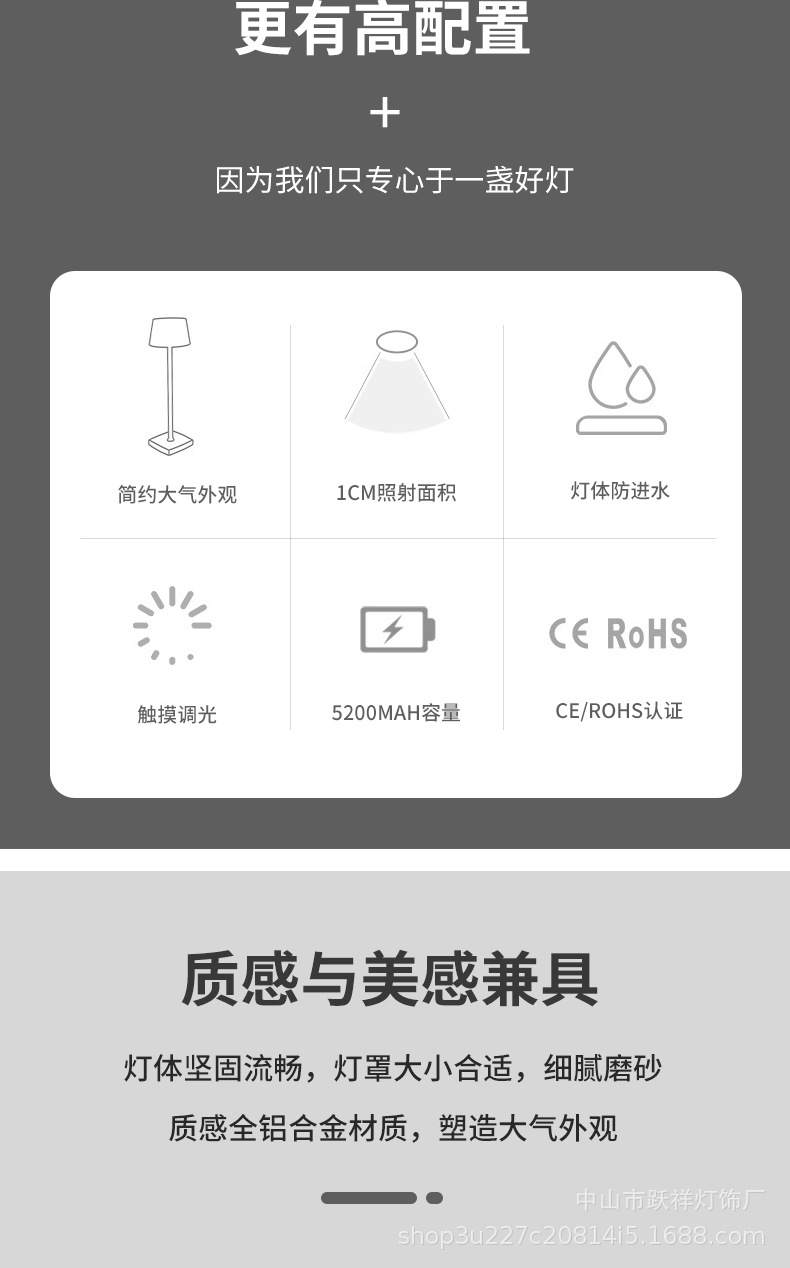 更有高配置

+

因为我们只专心于一盏好灯

简约大气外观

1CM照射面积

灯体防进水

触摸调光

5200MAH容量

CE RoHS

CE/ROHS认证

质感与美感兼具

灯体坚固流畅，灯罩大小合适，细腻磨砂

质感全铝合金材质，塑造大气外观

中山市跃祥灯饰厂
shop3u227c20814i5.1688.com