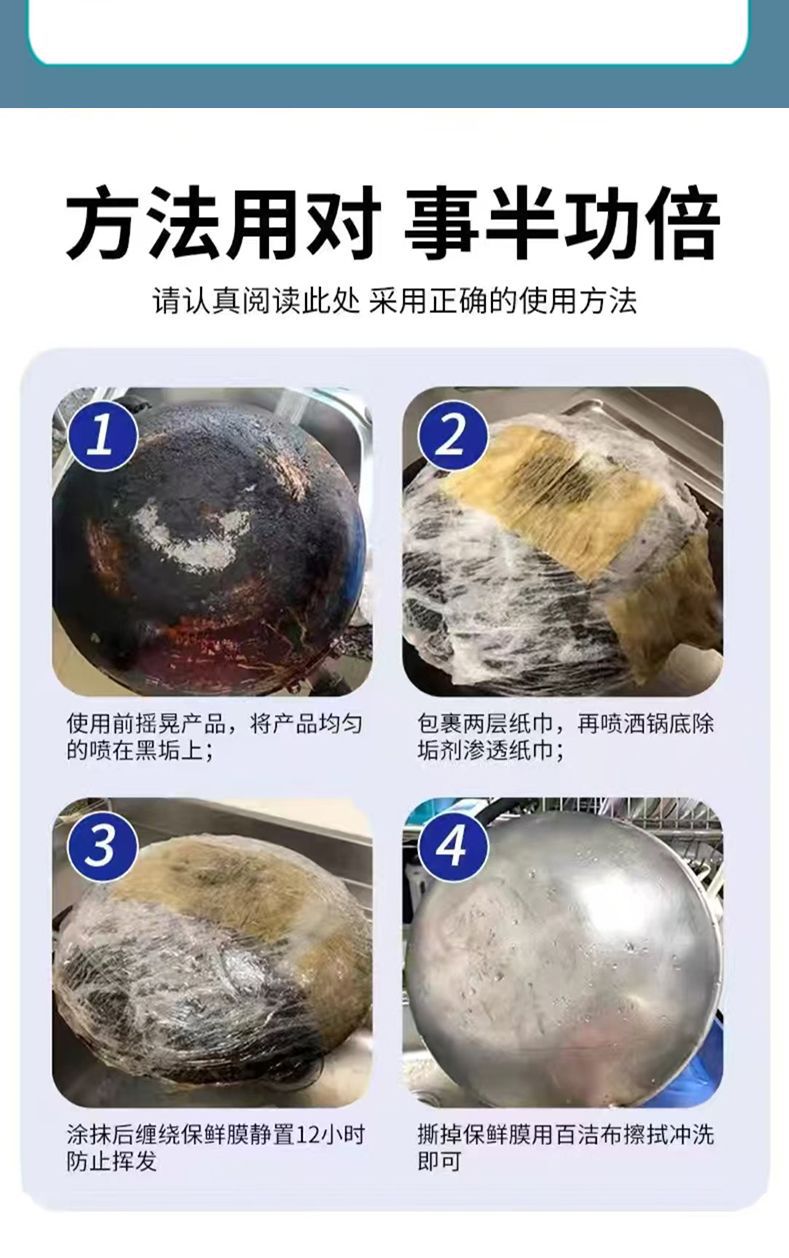 方法用对 事半功倍

请认真阅读此处 采用正确的使用方法

1

使用前摇晃产品，将产品均匀的喷在黑垢上；

2

包裹两层纸巾，再喷洒锅底除垢剂渗透纸巾；

3

涂抹后缠绕保鲜膜静置12小时防止挥发

4

撕掉保鲜膜用百洁布擦拭冲洗即可