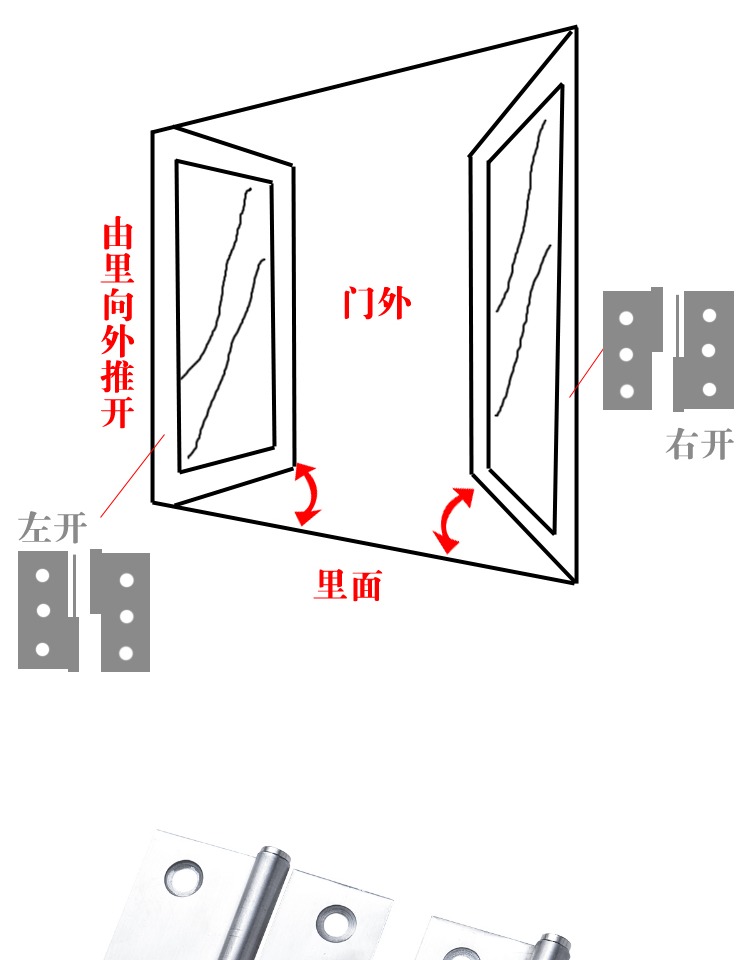 由里向外推开

门外

右开

左开

里面