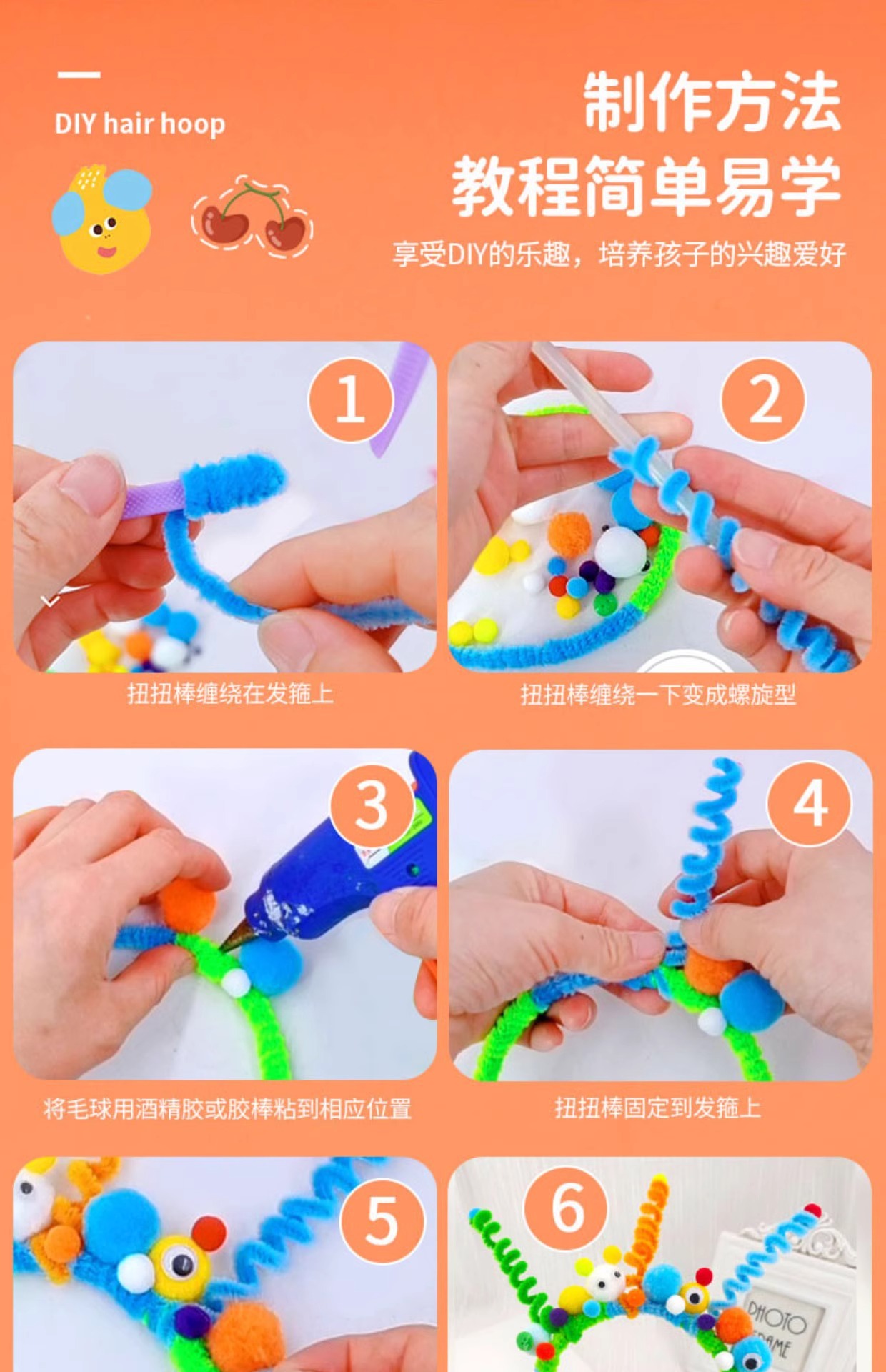 DIY hair hoop

制作方法
教程简单易学
享受DIY的乐趣，培养孩子的兴趣爱好

1
扭扭棒缠绕在发箍上

2
扭扭棒缠绕一下变成螺旋型

3
将毛球用酒精胶或胶棒粘到相应位置

4
扭扭棒固定到发箍上

5

6
PHOTO FRAME