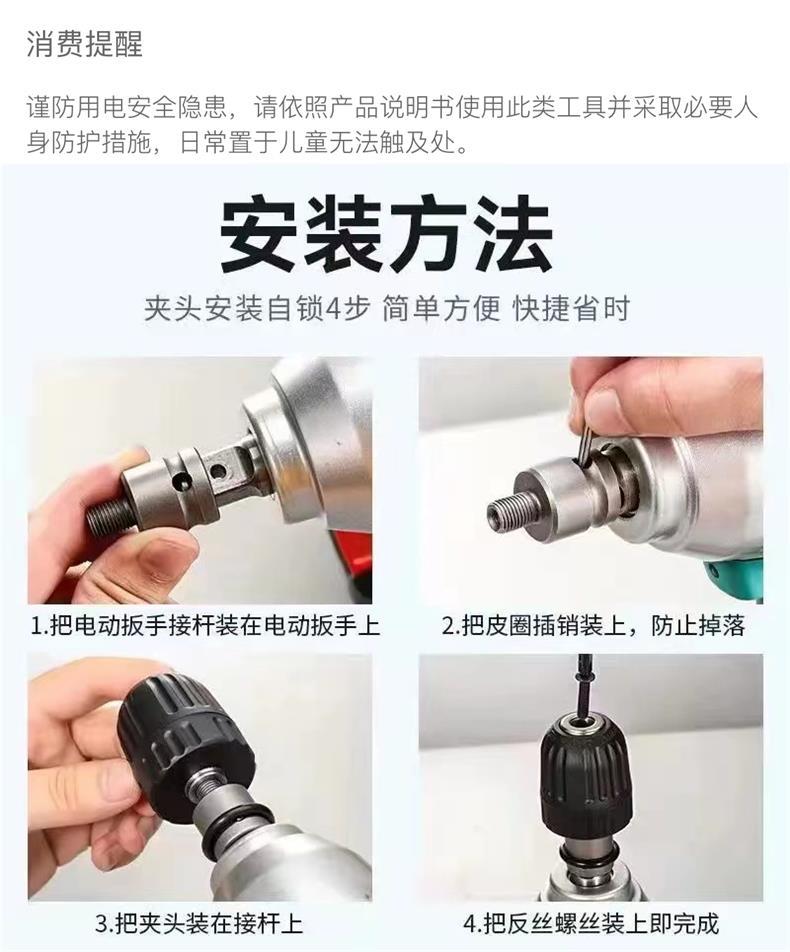 消费提醒

谨防用电安全隐患，请依照产品说明书使用此类工具并采取必要人身防护措施，日常置于儿童无法触及处。

安装方法

夹头安装自锁4步 简单方便 快捷省时

1.把电动扳手接杆装在电动扳手上

2.把皮圈插销装上，防止掉落

3.把夹头装在接杆上

4.把反丝螺丝装上即完成