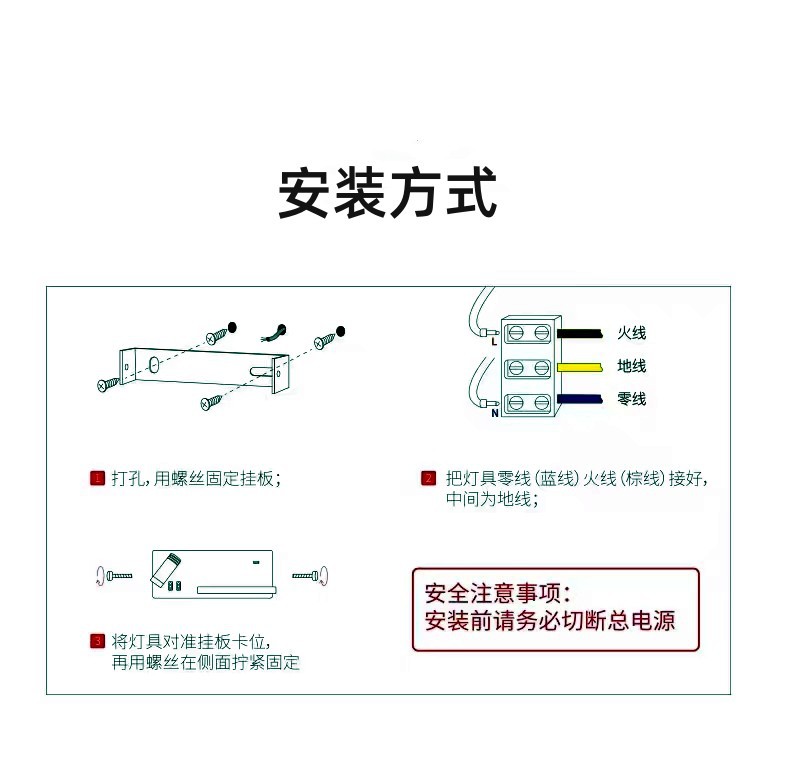 安装方式

L
N
火线
地线
零线

1 打孔，用螺丝固定挂板；

2 把灯具零线（蓝线）火线（棕线）接好，中间为地线；

3 将灯具对准挂板卡位，再用螺丝在侧面拧紧固定

安全注意事项：
安装前请务必切断总电源