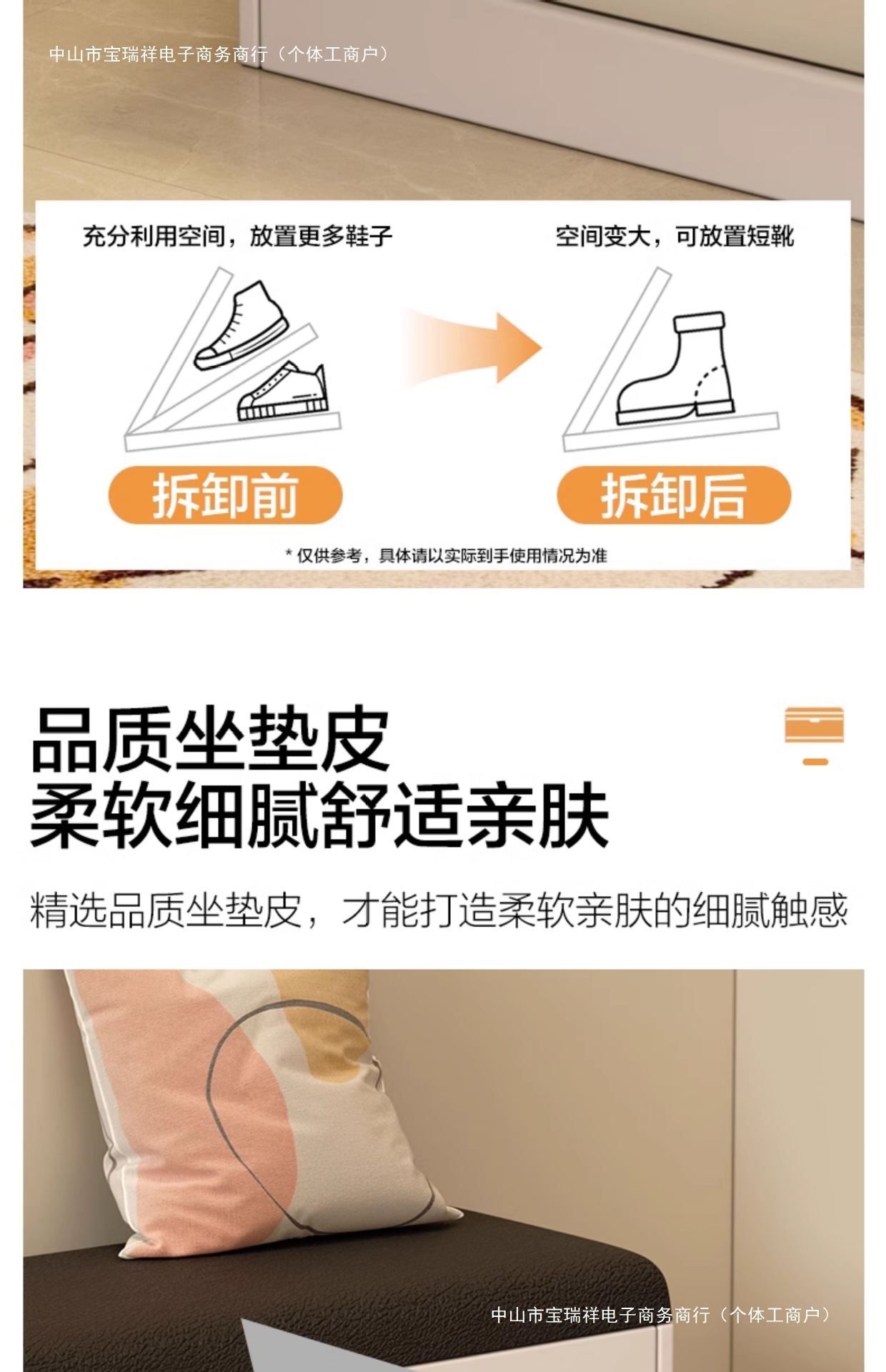 中山市宝瑞祥电子商务商行（个体工商户）

充分利用空间，放置更多鞋子

空间变大，可放置短靴

拆卸前

拆卸后

* 仅供参考，具体请以实际到手使用情况为准

品质坐垫皮
柔软细腻舒适亲肤

精选品质坐垫皮，才能打造柔软亲肤的细腻触感

中山市宝瑞祥电子商务商行（个体工商户）