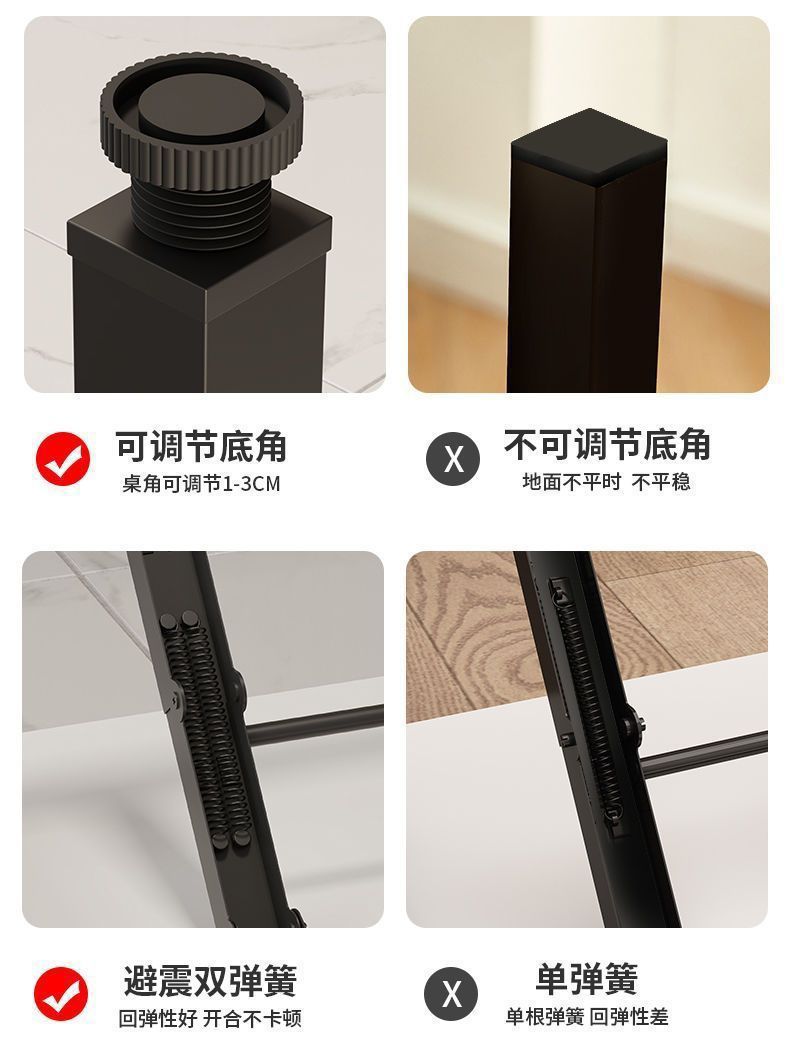 可调节底角
桌角可调节1-3CM

X
不可调节底角
地面不平时 不平稳

避震双弹簧
回弹性好 开合不卡顿

X
单弹簧
单根弹簧 回弹性差