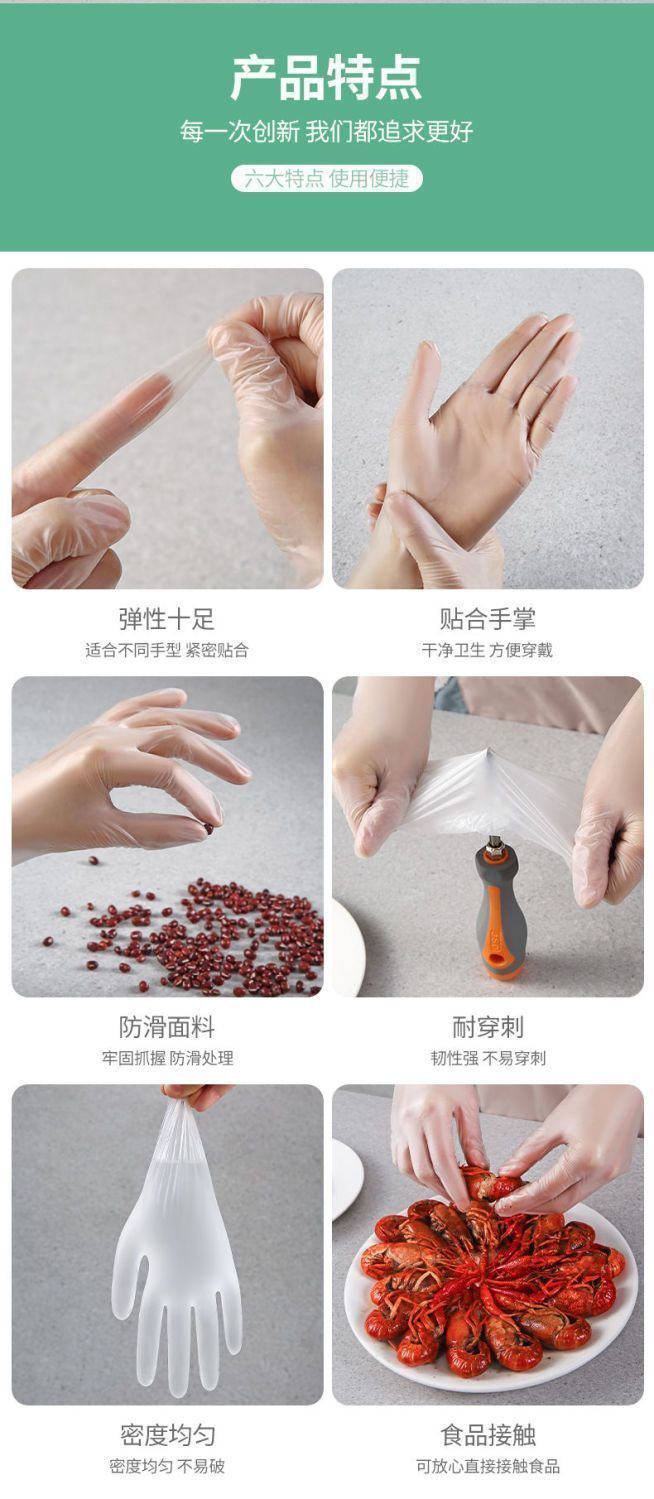 产品特点

每一次创新 我们都追求更好

六大特点 使用便捷

弹性十足
适合不同手型 紧密贴合

贴合手掌
干净卫生 方便穿戴

防滑面料
牢固抓握 防滑处理

耐穿刺
韧性强 不易穿刺

密度均匀
密度均匀 不易破

食品接触
可放心直接接触食品