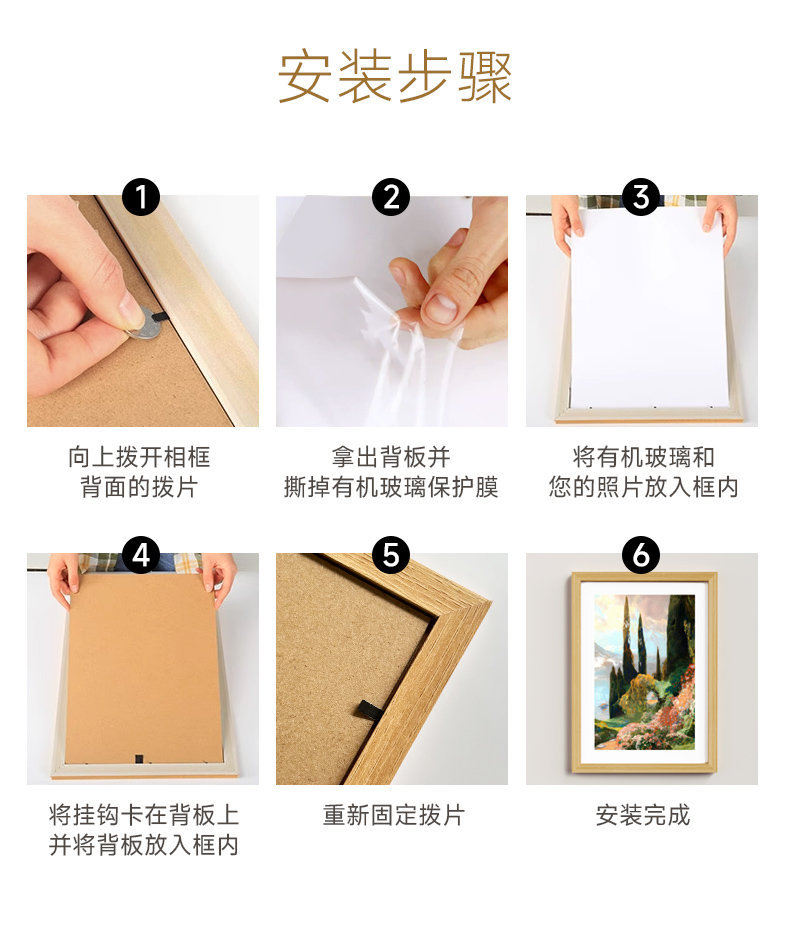 安装步骤

1
向上拨开相框背面的拨片

2
拿出背板并撕掉有机玻璃保护膜

3
将有机玻璃和您的照片放入框内

4
将挂钩卡在背板上并将背板放入框内

5
重新固定拨片

6
安装完成