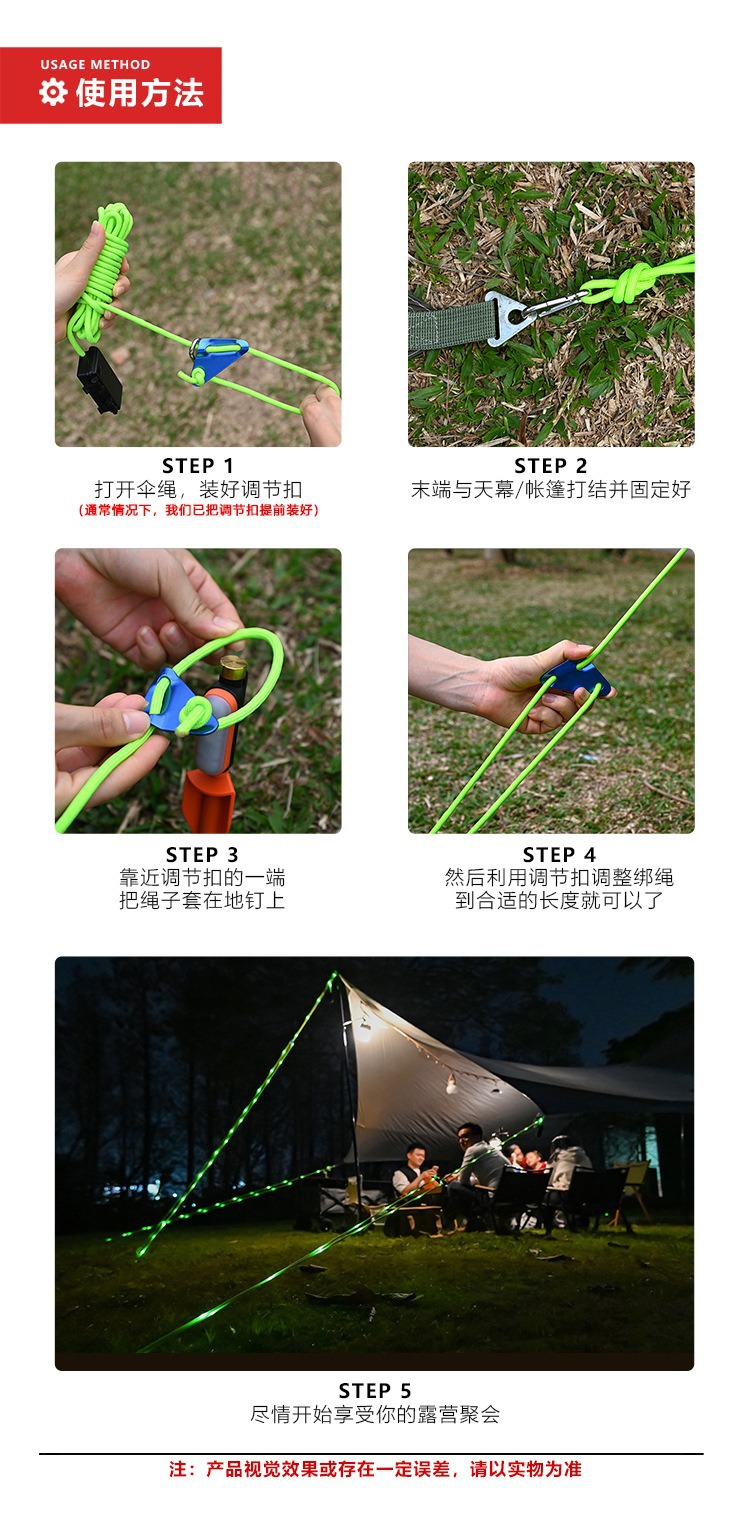 USAGE METHOD
使用方法

STEP 1
打开伞绳，装好调节扣
（通常情况下，我们已把调节扣提前装好）

STEP 2
末端与天幕/帐篷打结并固定好

STEP 3
靠近调节扣的一端
把绳子套在地钉上

STEP 4
然后利用调节扣调整绑绳
到合适的长度就可以了

STEP 5
尽情开始享受你的露营聚会

注：产品视觉效果或存在一定误差，请以实物为准