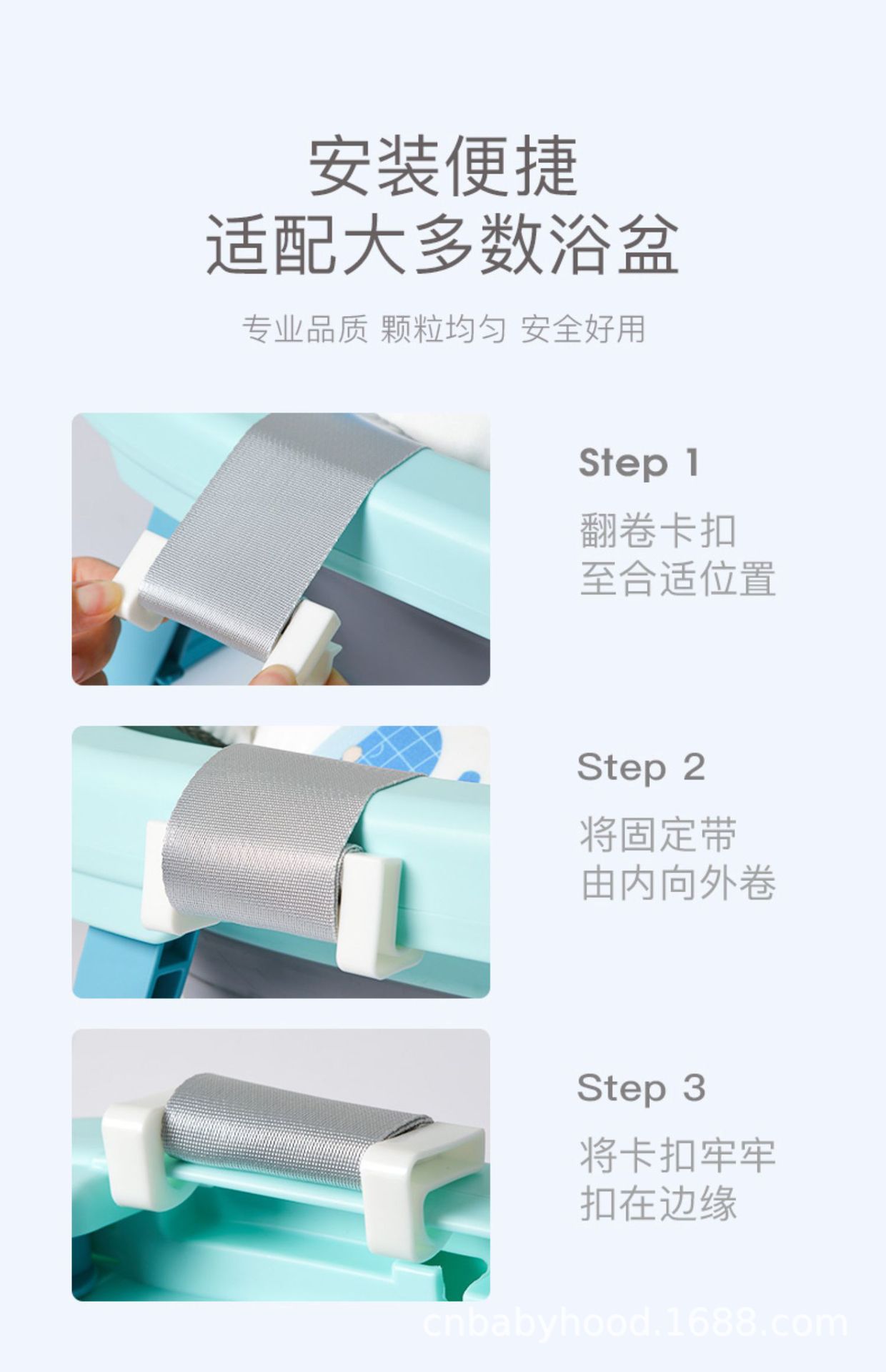 安装便捷
适配大多数浴盆

专业品质 颗粒均匀 安全好用

Step 1

翻卷卡扣
至合适位置

Step 2

将固定带
由内向外卷

Step 3

将卡扣牢牢
扣在边缘

cnbabyhood.1688.com