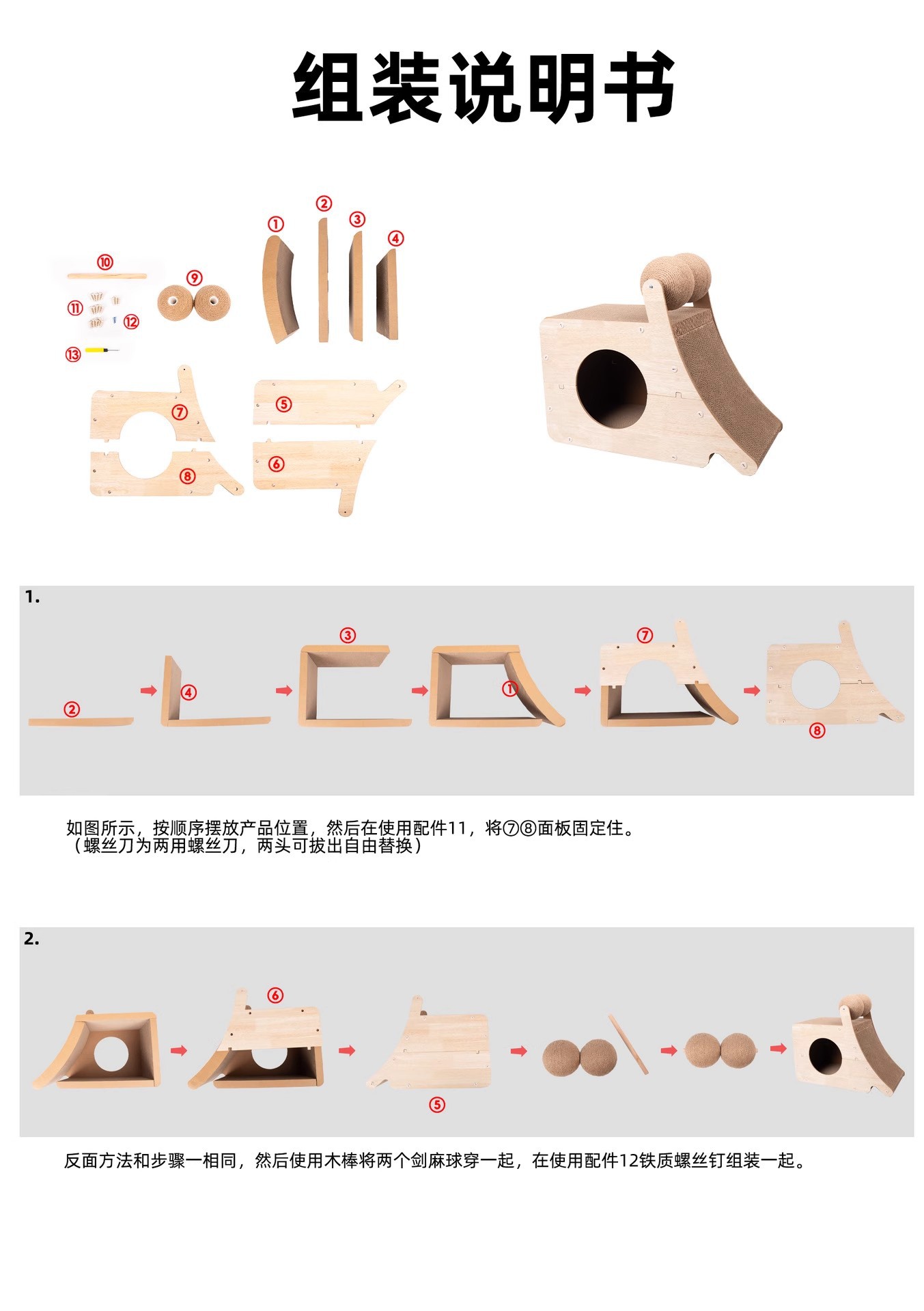 组装说明书

⑩
⑨
①
②
③
④
⑪
⑫
⑬
⑦
⑤
⑧
⑥

1.

②
④
③
①
⑦
⑧

如图所示，按顺序摆放产品位置，然后在使用配件11，将⑦⑧面板固定住。
（螺丝刀为两用螺丝刀，两头可拔出自由替换）

2.

⑥
⑤

反面方法和步骤一相同，然后使用木棒将两个剑麻球穿一起，在使用配件12铁质螺丝钉组装一起。