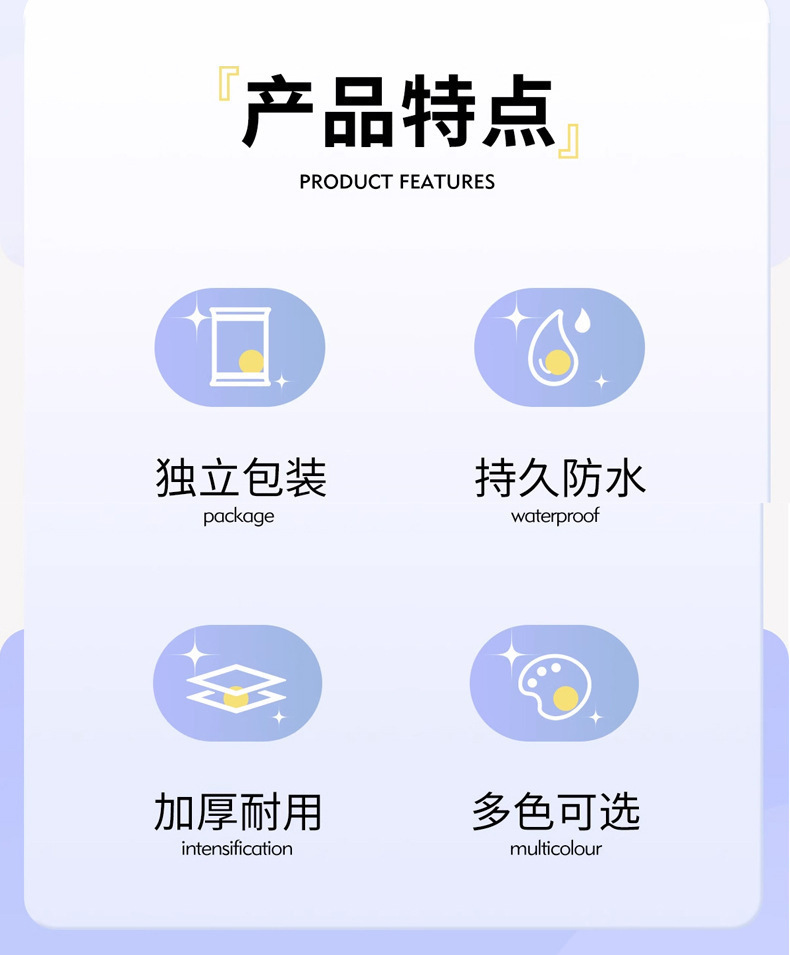 『产品特点』

PRODUCT FEATURES

独立包装
package

持久防水
waterproof

加厚耐用
intensification

多色可选
multicolour