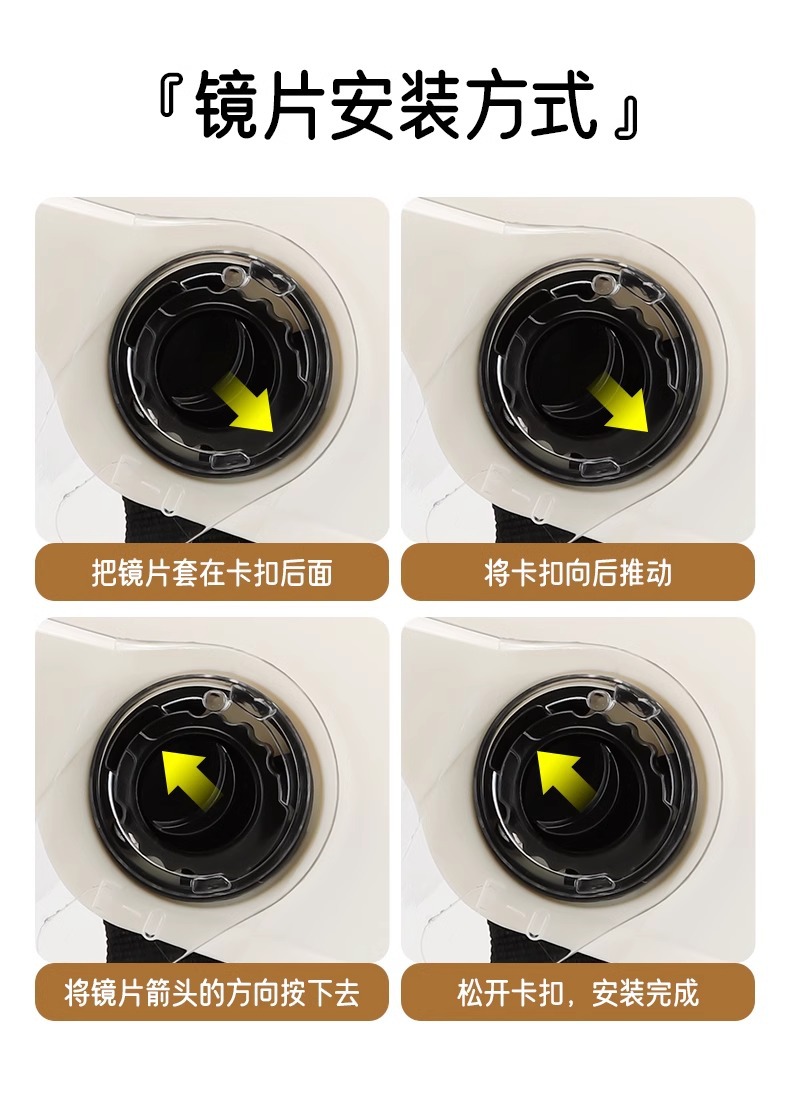 『镜片安装方式』

把镜片套在卡扣后面

将卡扣向后推动

将镜片箭头的方向按下去

松开卡扣，安装完成