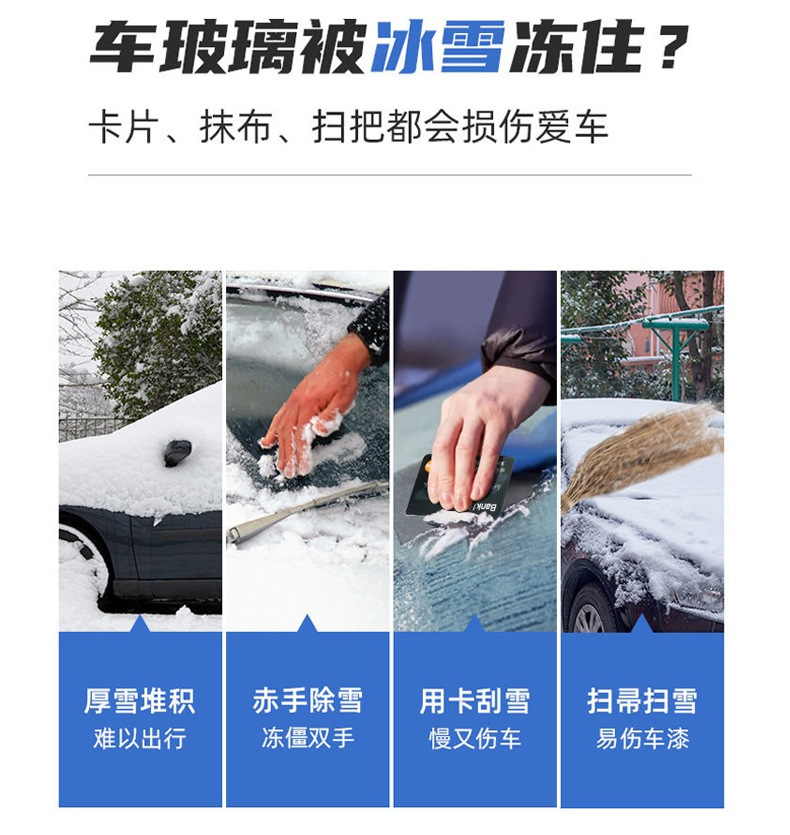 车玻璃被冰雪冻住？

卡片、抹布、扫把都会损伤爱车

Bank

厚雪堆积
难以出行

赤手除雪
冻僵双手

用卡刮雪
慢又伤车

扫帚扫雪
易伤车漆