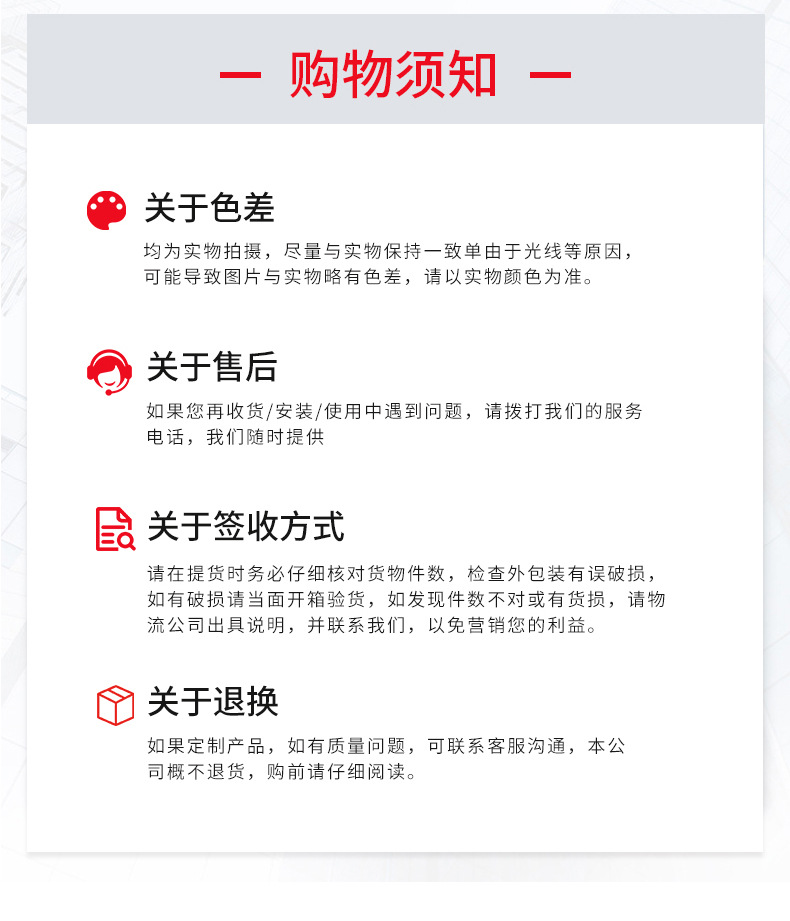 — 购物须知 —

关于色差

均为实物拍摄，尽量与实物保持一致单由于光线等原因，可能导致图片与实物略有色差，请以实物颜色为准。

关于售后

如果您再收货/安装/使用中遇到问题，请拨打我们的服务电话，我们随时提供

关于签收方式

请在提货时务必仔细核对货物件数，检查外包装有误破损，如有破损请当面开箱验货，如发现件数不对或有货损，请物流公司出具说明，并联系我们，以免营销您的利益。

关于退换

如果定制产品，如有质量问题，可联系客服沟通，本公司概不退货，购前请仔细阅读。