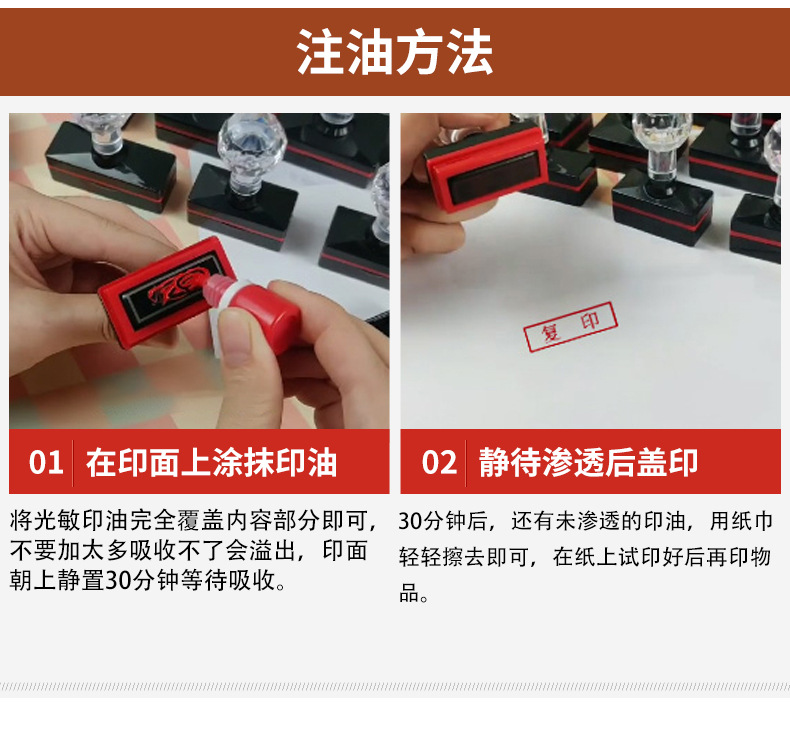 注油方法

复 印

01 在印面上涂抹印油

将光敏印油完全覆盖内容部分即可，不要加太多吸收不了会溢出，印面朝上静置30分钟等待吸收。

02 静待渗透后盖印

30分钟后，还有未渗透的印油，用纸巾轻轻擦去即可，在纸上试印好后再印物品。