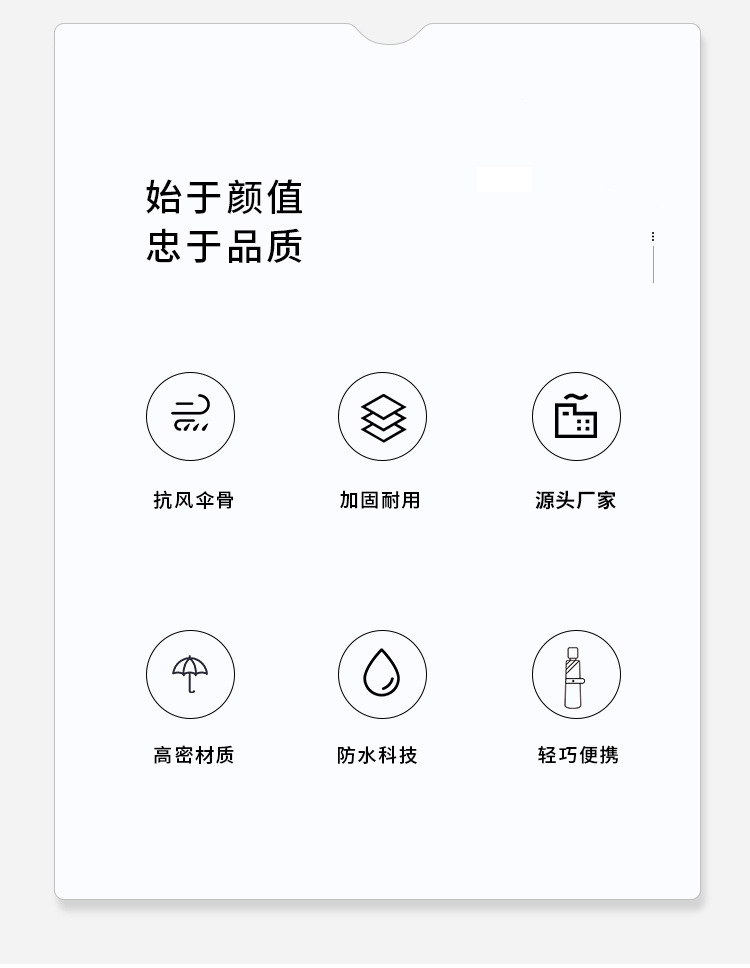 始于颜值
忠于品质

抗风伞骨

加固耐用

源头厂家

高密材质

防水科技

轻巧便携