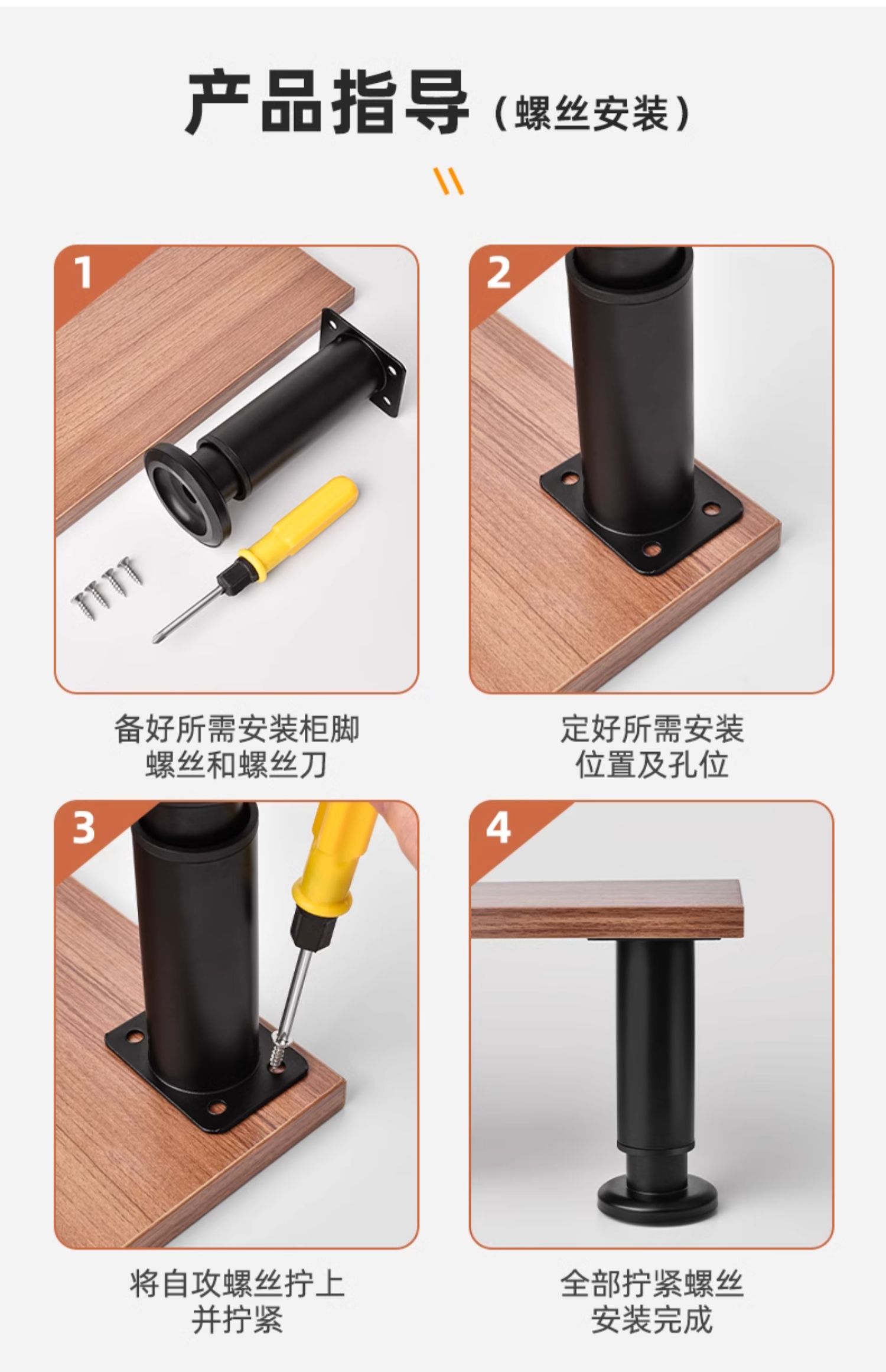 产品指导（螺丝安装）

1

备好所需安装柜脚螺丝和螺丝刀

2

定好所需安装位置及孔位

3

将自攻螺丝拧上并拧紧

4

全部拧紧螺丝安装完成