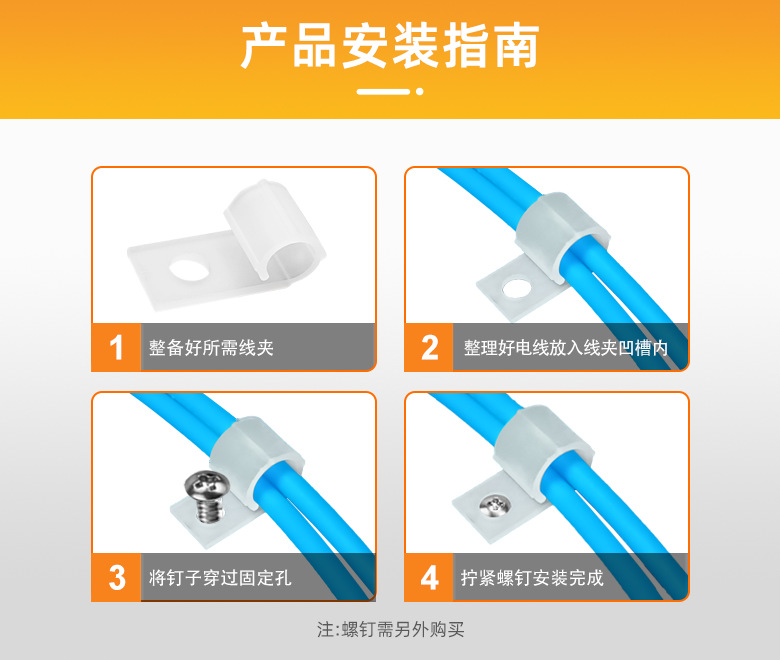 产品安装指南

1 整备好所需线夹

2 整理好电线放入线夹凹槽内

3 将钉子穿过固定孔

4 拧紧螺钉安装完成

注:螺钉需另外购买