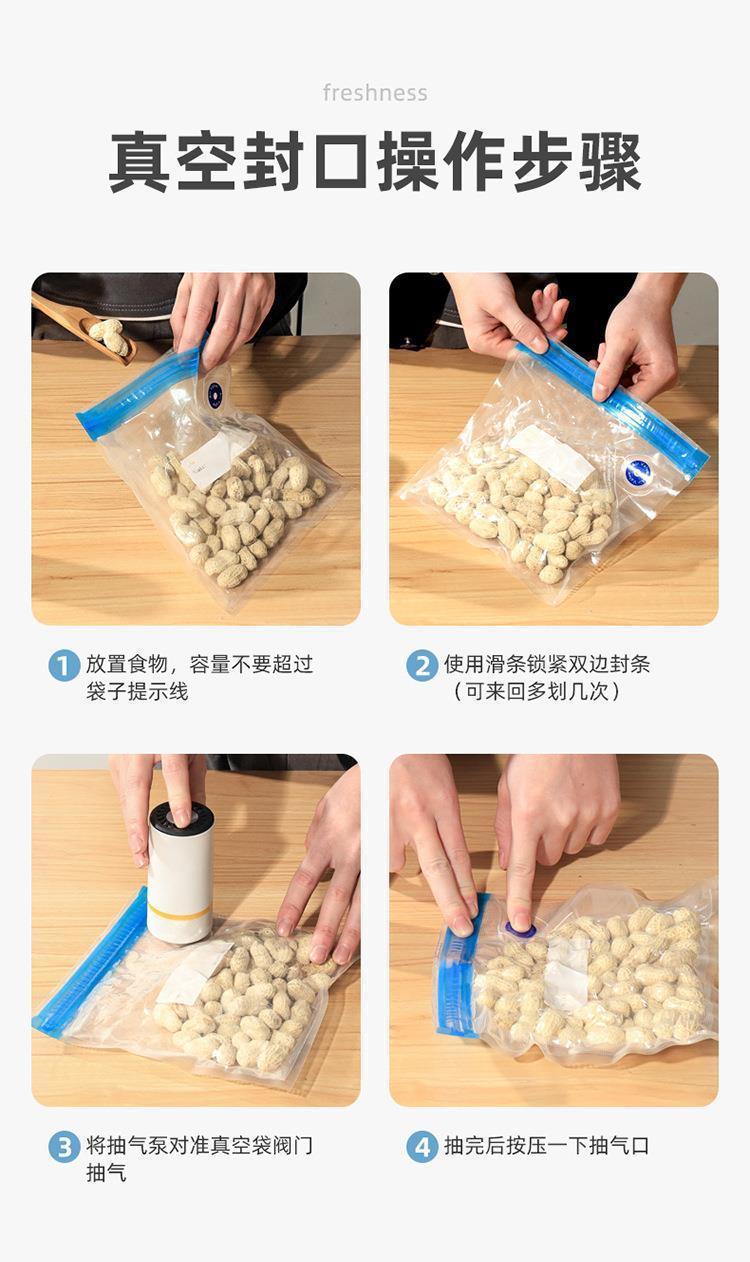 freshness

真空封口操作步骤

1 放置食物，容量不要超过袋子提示线

2 使用滑条锁紧双边封条（可来回多划几次）

3 将抽气泵对准真空袋阀门抽气

4 抽完后按压一下抽气口