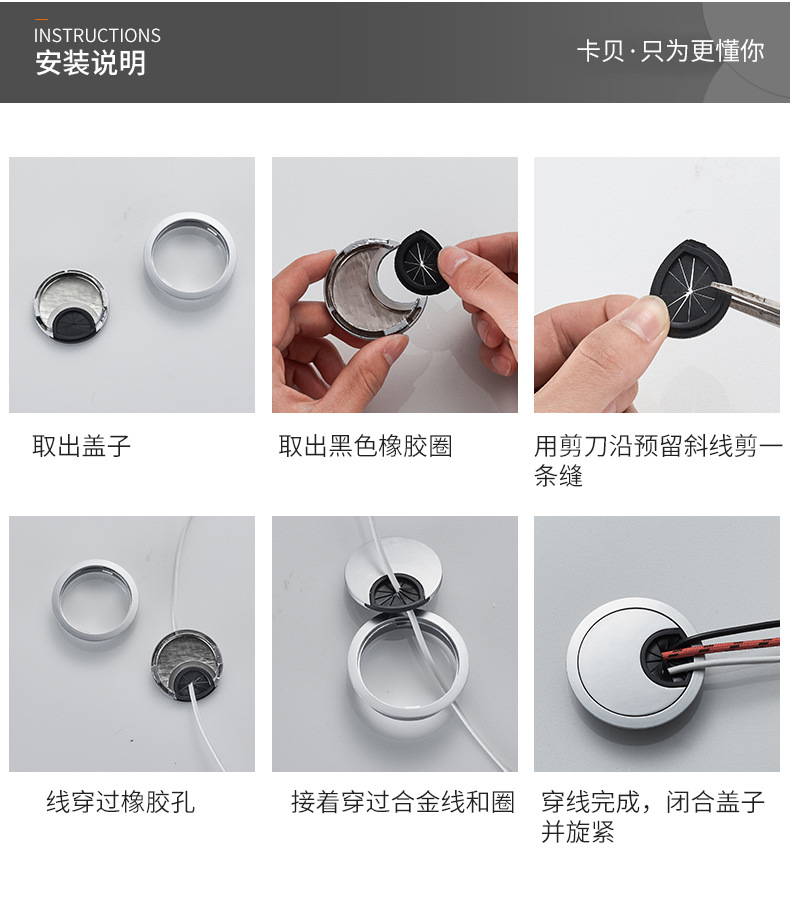 INSTRUCTIONS
安装说明

卡贝·只为更懂你

取出盖子

取出黑色橡胶圈

用剪刀沿预留斜线剪一条缝

线穿过橡胶孔

接着穿过合金线和圈

穿线完成，闭合盖子并旋紧