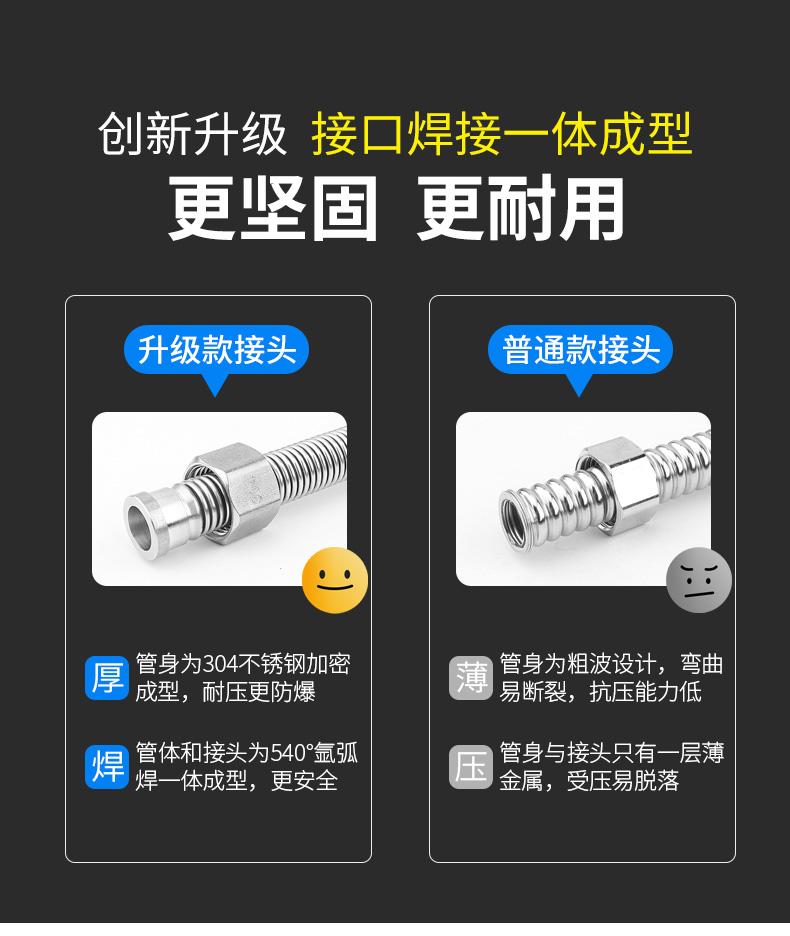 创新升级 接口焊接一体成型
更坚固 更耐用

升级款接头

厚 管身为304不锈钢加密成型，耐压更防爆

焊 管体和接头为540°氩弧焊一体成型，更安全

普通款接头

薄 管身为粗波设计，弯曲易断裂，抗压能力低

压 管身与接头只有一层薄金属，受压易脱落