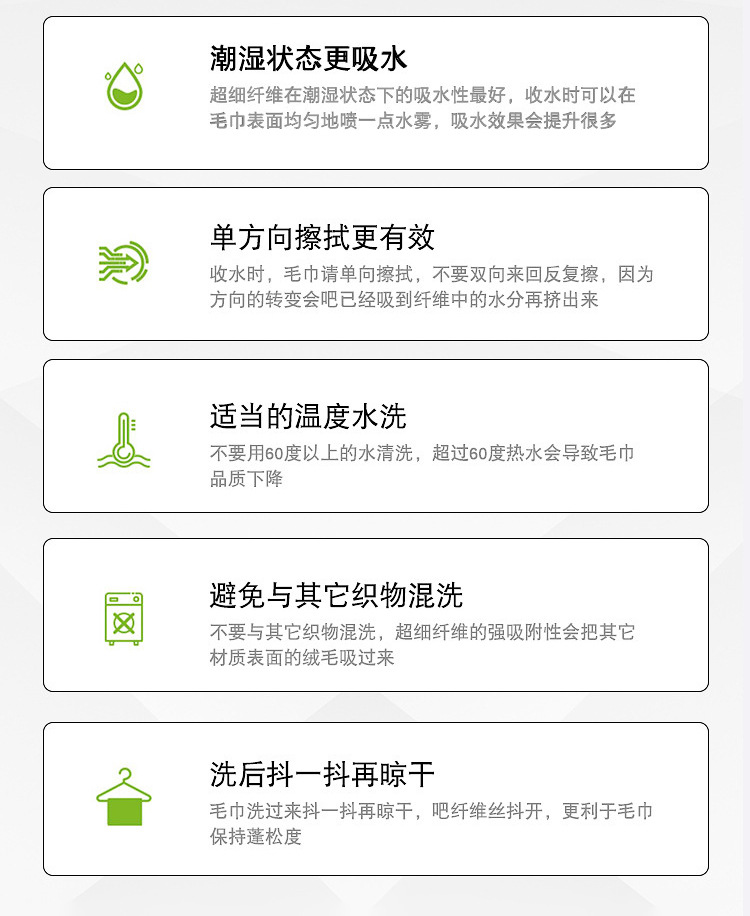 潮湿状态更吸水

超细纤维在潮湿状态下的吸水性最好，收水时可以在毛巾表面均匀地喷一点水雾，吸水效果会提升很多

单方向擦拭更有效

收水时，毛巾请单向擦拭，不要双向来回反复擦，因为方向的转变会吧已经吸到纤维中的水分再挤出来

适当的温度水洗

不要用60度以上的水清洗，超过60度热水会导致毛巾品质下降

避免与其它织物混洗

不要与其它织物混洗，超细纤维的强吸附性会把其它材质表面的绒毛吸过来

洗后抖一抖再晾干

毛巾洗过来抖一抖再晾干，吧纤维丝抖开，更利于毛巾保持蓬松度