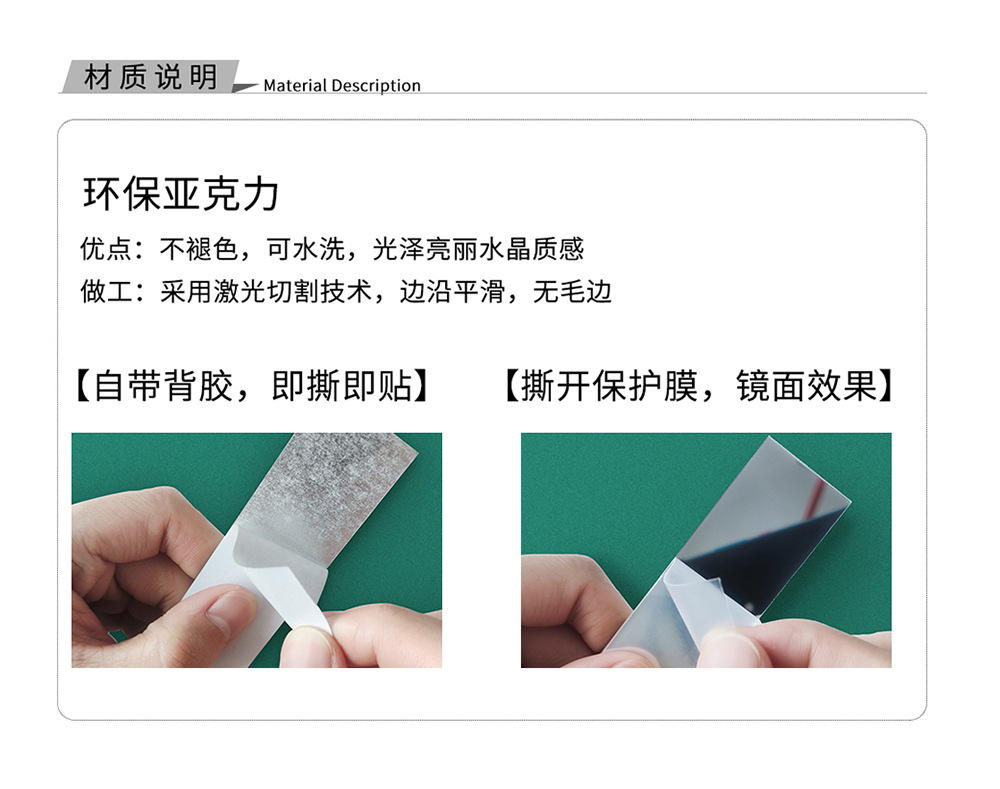 材质说明 Material Description

环保亚克力

优点：不褪色，可水洗，光泽亮丽水晶质感

做工：采用激光切割技术，边沿平滑，无毛边

【自带背胶，即撕即贴】

【撕开保护膜，镜面效果】