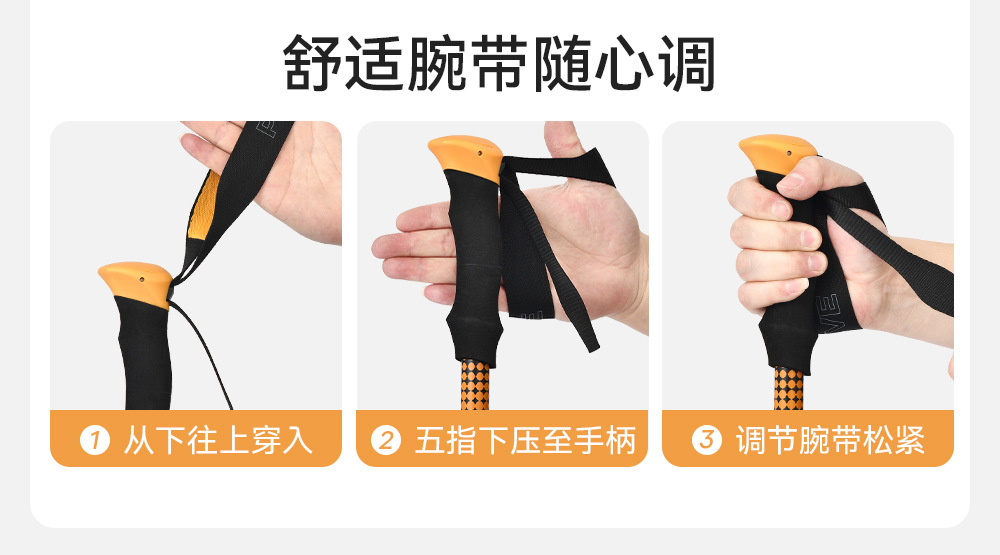 舒适腕带随心调

1 从下往上穿入

2 五指下压至手柄

3 调节腕带松紧