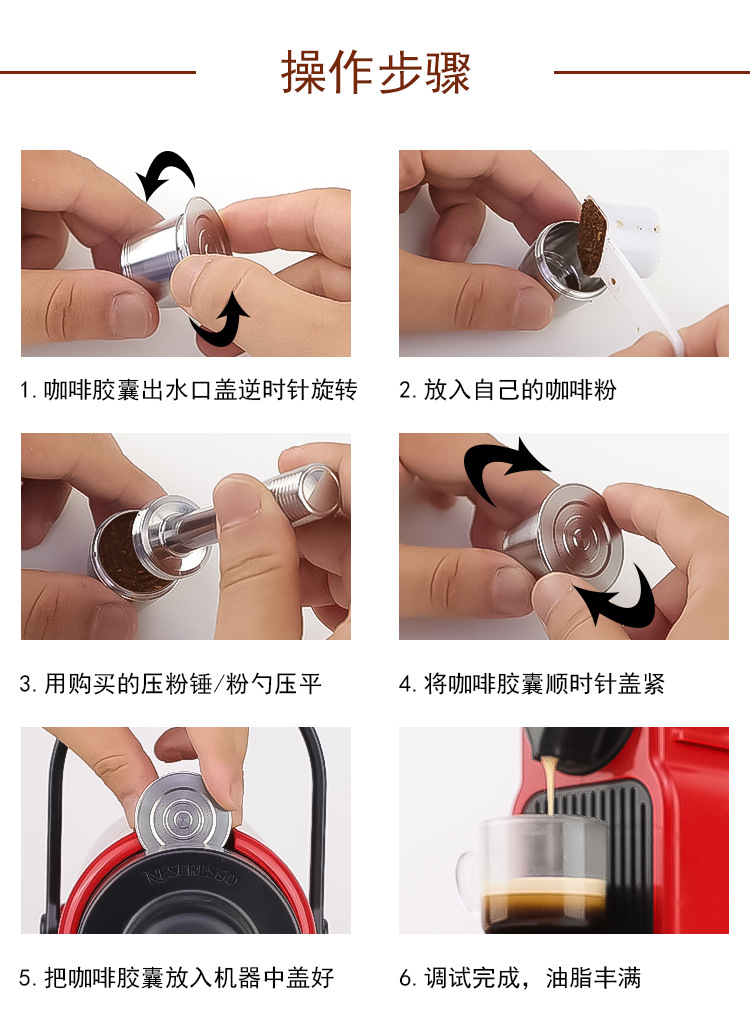 操作步骤

1. 咖啡胶囊出水口盖逆时针旋转

2. 放入自己的咖啡粉

3. 用购买的压粉锤/粉勺压平

4. 将咖啡胶囊顺时针盖紧

NESPRESSO

5. 把咖啡胶囊放入机器中盖好

6. 调试完成，油脂丰满