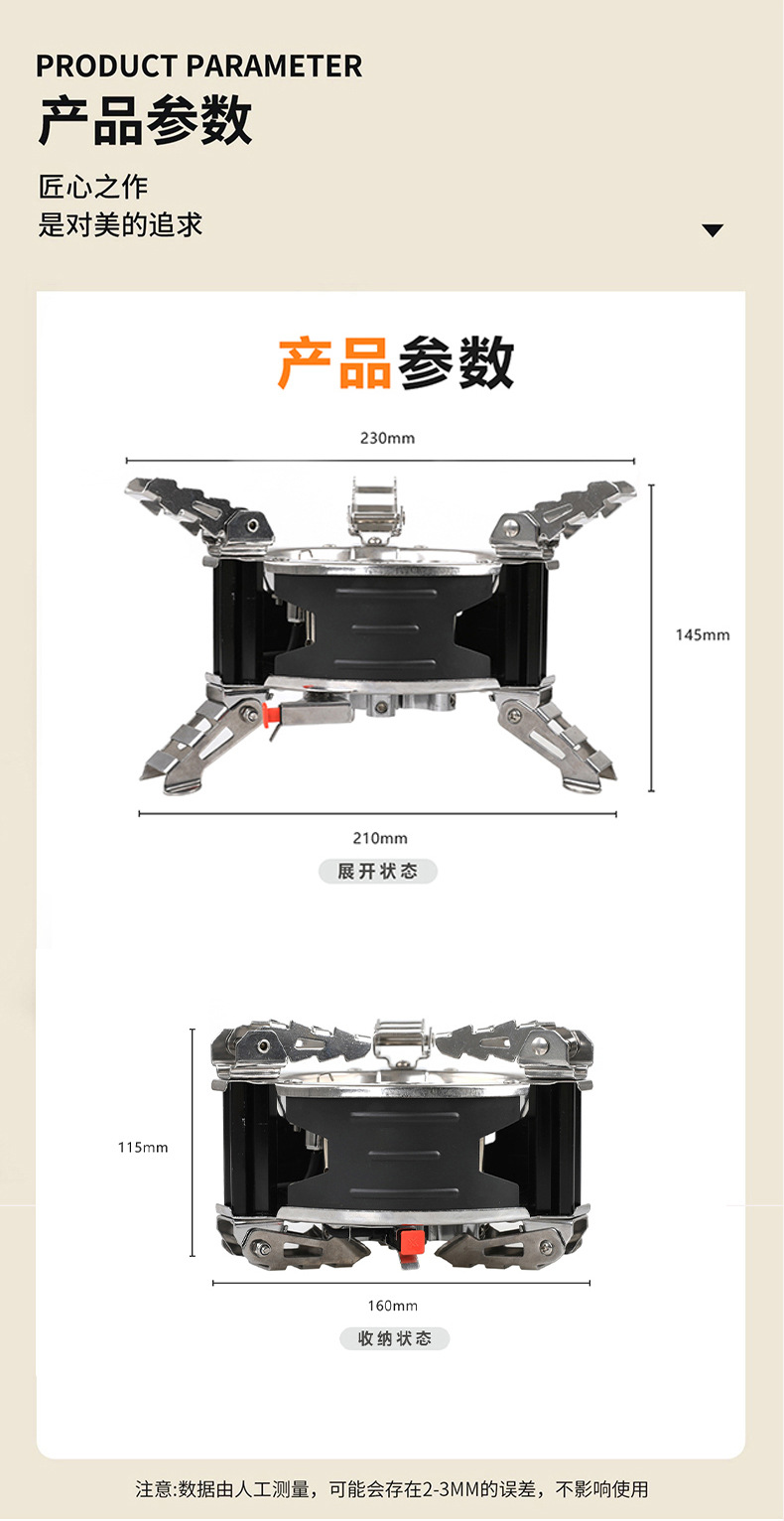 PRODUCT PARAMETER
产品参数

匠心之作
是对美的追求

产品参数

230mm

145mm

210mm

展开状态

115mm

160mm

收纳状态

注意:数据由人工测量，可能会存在2-3MM的误差，不影响使用