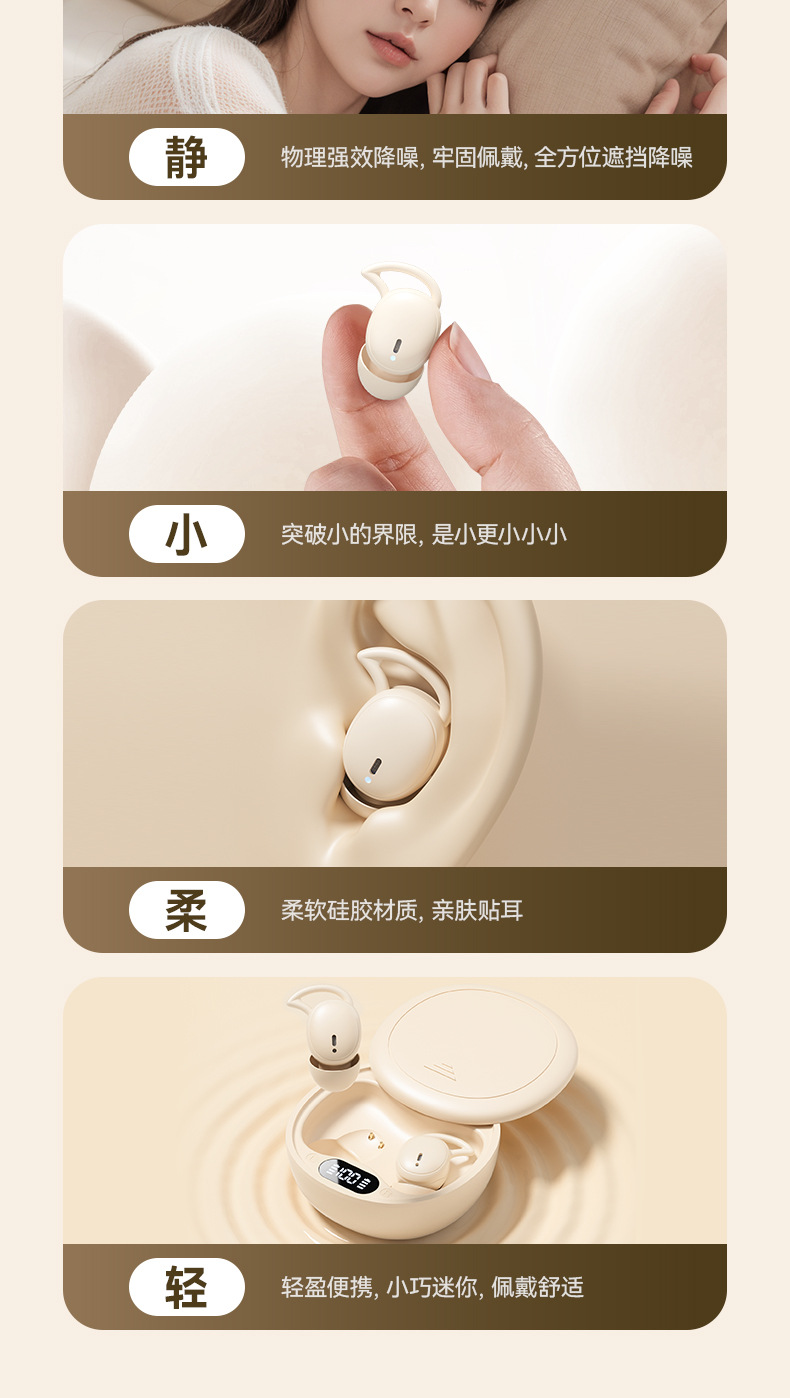 静 物理强效降噪, 牢固佩戴, 全方位遮挡降噪

小 突破小的界限, 是小更小小小

柔 柔软硅胶材质, 亲肤贴耳

100

轻 轻盈便携, 小巧迷你, 佩戴舒适