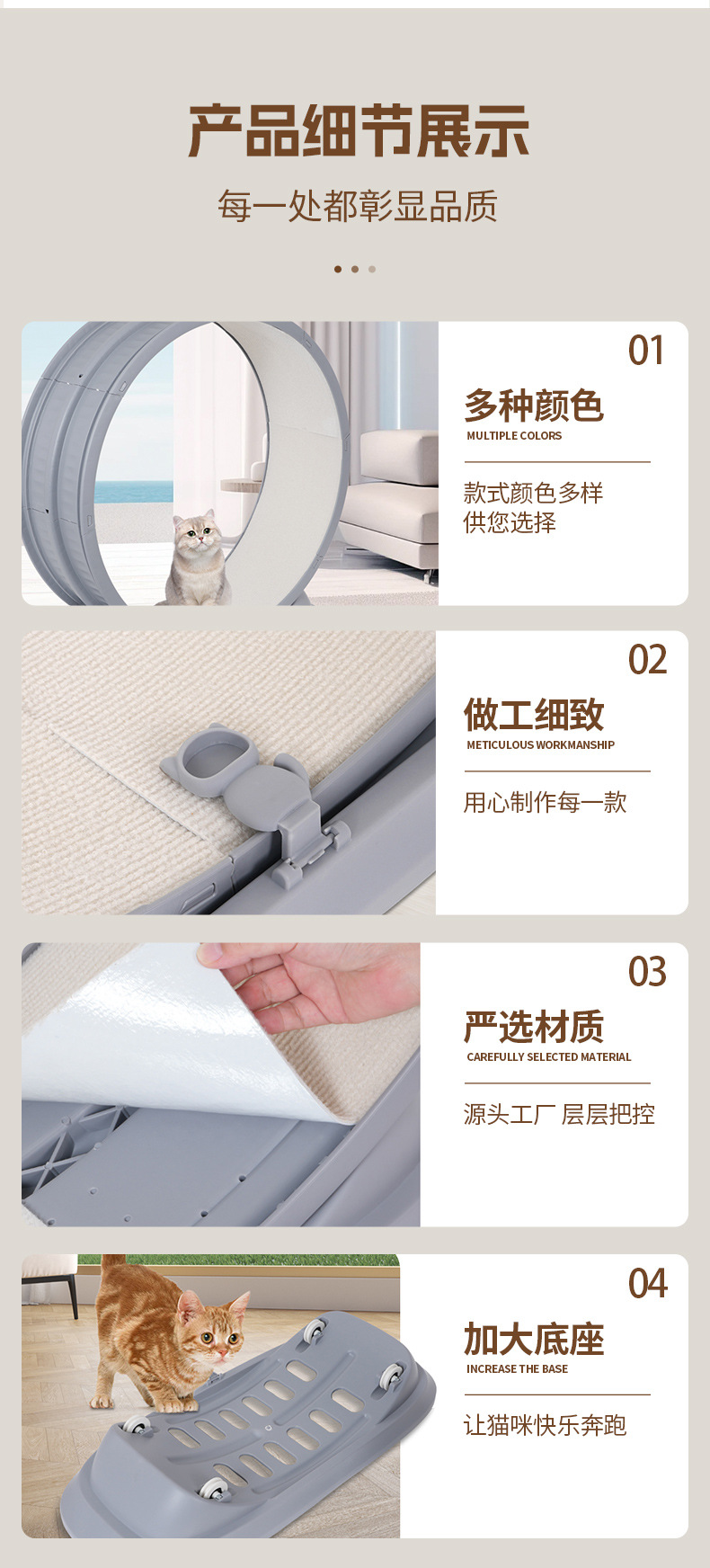 产品细节展示

每一处都彰显品质

01

多种颜色

MULTIPLE COLORS

款式颜色多样
供您选择

02

做工细致

METICULOUS WORKMANSHIP

用心制作每一款

03

严选材质

CAREFULLY SELECTED MATERIAL

源头工厂 层层把控

04

加大底座

INCREASE THE BASE

让猫咪快乐奔跑