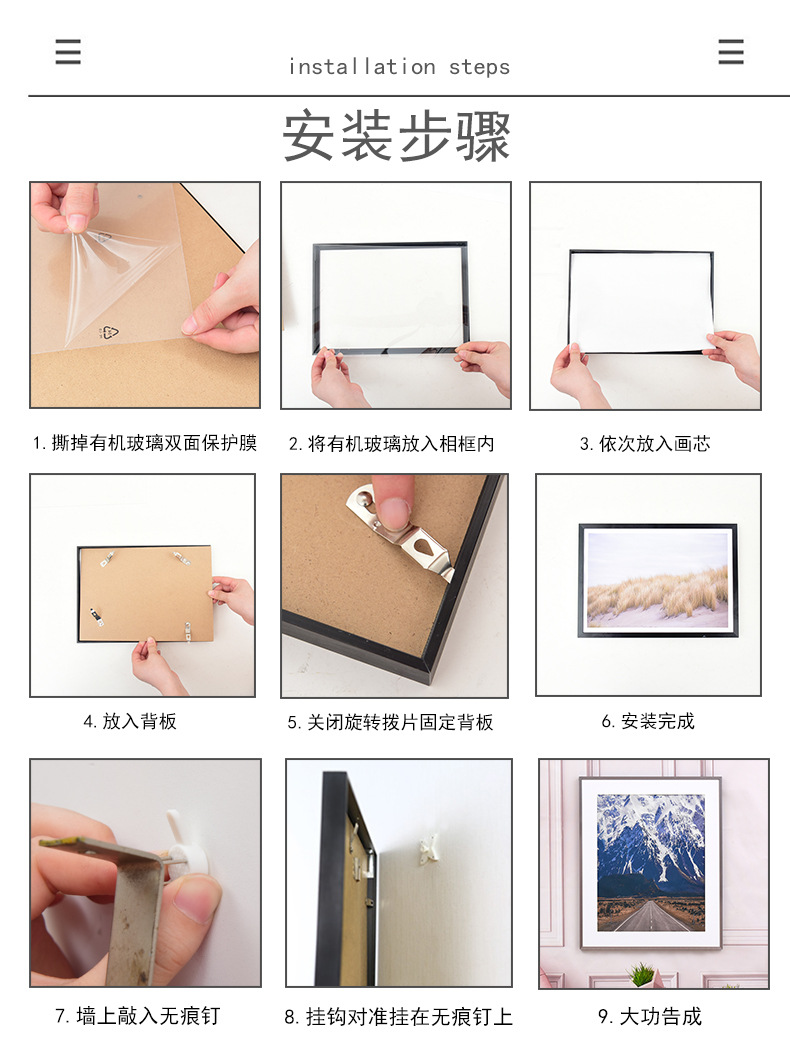 installation steps

安装步骤

1. 撕掉有机玻璃双面保护膜

2. 将有机玻璃放入相框内

3. 依次放入画芯

4. 放入背板

5. 关闭旋转拨片固定背板

6. 安装完成

7. 墙上敲入无痕钉

8. 挂钩对准挂在无痕钉上

9. 大功告成