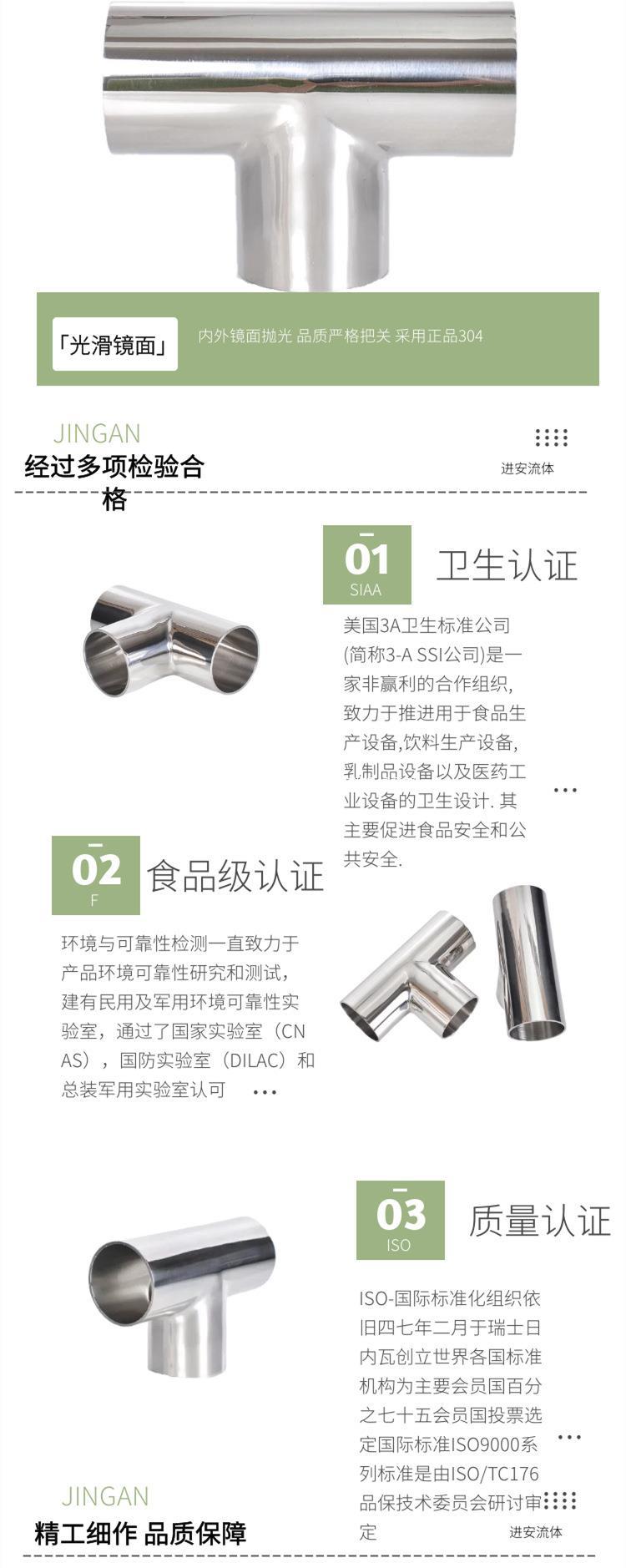 「光滑镜面」

内外镜面抛光 品质严格把关 采用正品304

JINGAN

经过多项检验合格

进安流体

01
SIAA

卫生认证

美国3A卫生标准公司(简称3-A SSI公司)是一家非赢利的合作组织,致力于推进用于食品生产设备,饮料生产设备,乳制品设备以及医药工业设备的卫生设计. 其主要促进食品安全和公共安全.

...

02
F

食品级认证

环境与可靠性检测一直致力于产品环境可靠性研究和测试,建有民用及军用环境可靠性实验室,通过了国家实验室（CNAS），国防实验室（DILAC）和总装军用实验室认可 ...

03
ISO

质量认证

ISO-国际标准化组织依旧四七年二月于瑞士日内瓦创立世界各国标准机构为主要会员国百分之七十五会员国投票选定国际标准ISO9000系列标准是由ISO/TC176品保技术委员会研讨审定

...

JINGAN

精工细作 品质保障

进安流体