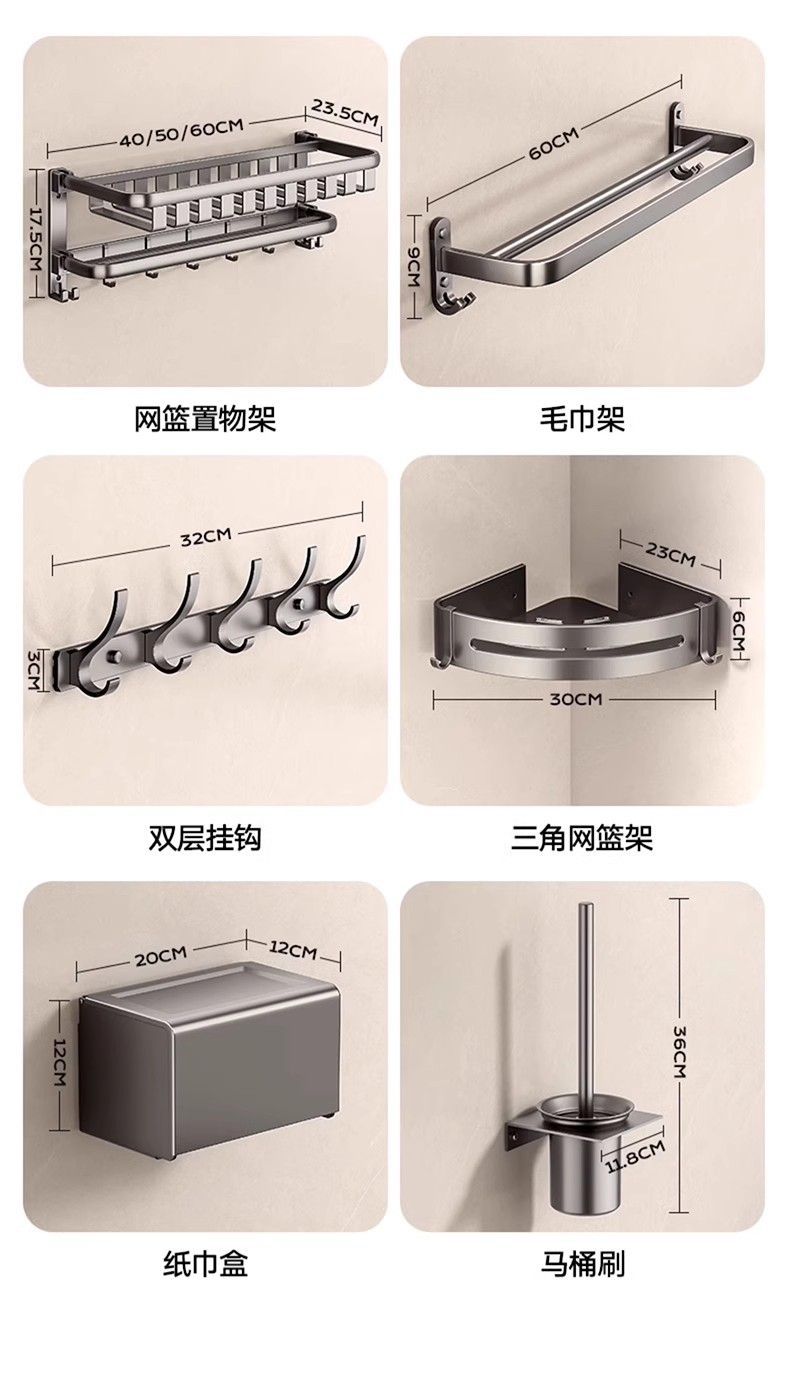 40/50/60CM
23.5CM
17.5CM

网篮置物架

60CM
9CM

毛巾架

32CM
3CM

双层挂钩

23CM
6CM
30CM

三角网篮架

20CM
12CM
12CM

纸巾盒

36CM
11.8CM

马桶刷