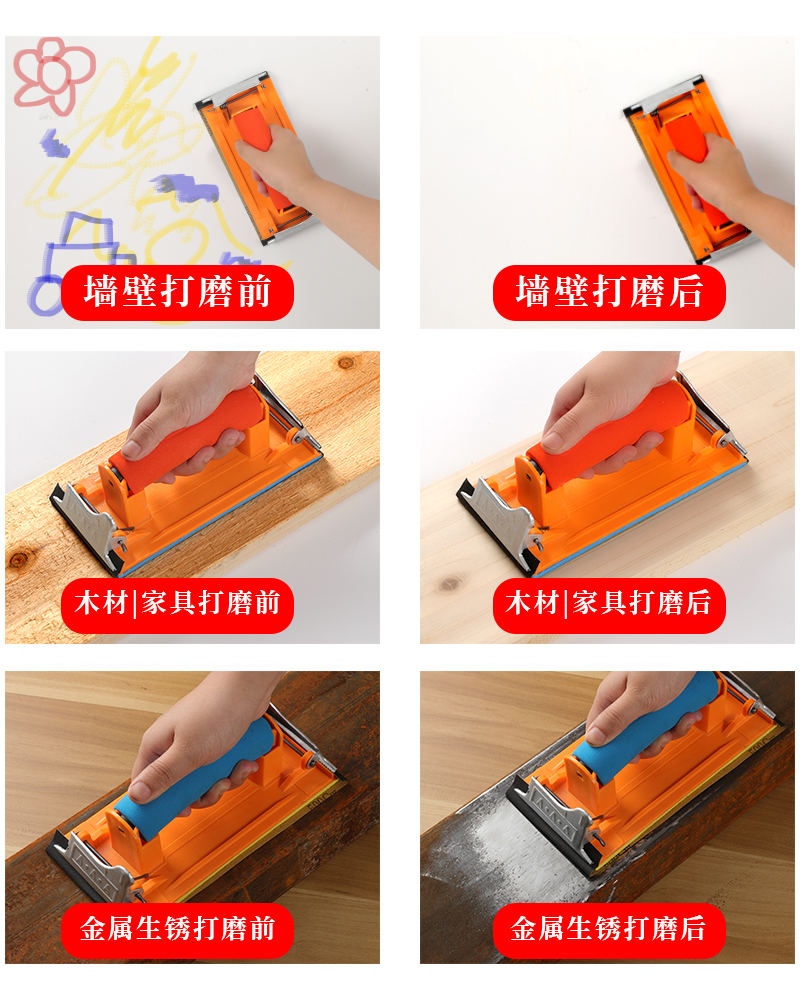 墙壁打磨前

墙壁打磨后

木材|家具打磨前

木材|家具打磨后

金属生锈打磨前

金属生锈打磨后