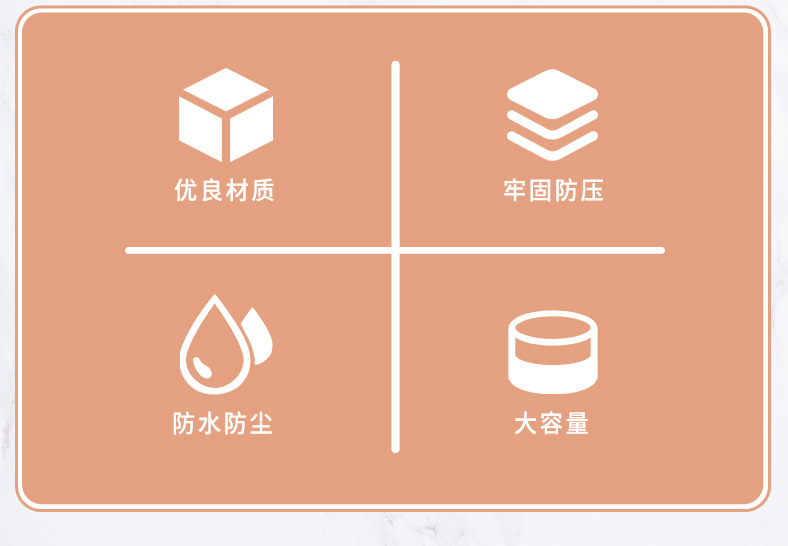 优良材质

牢固防压

防水防尘

大容量