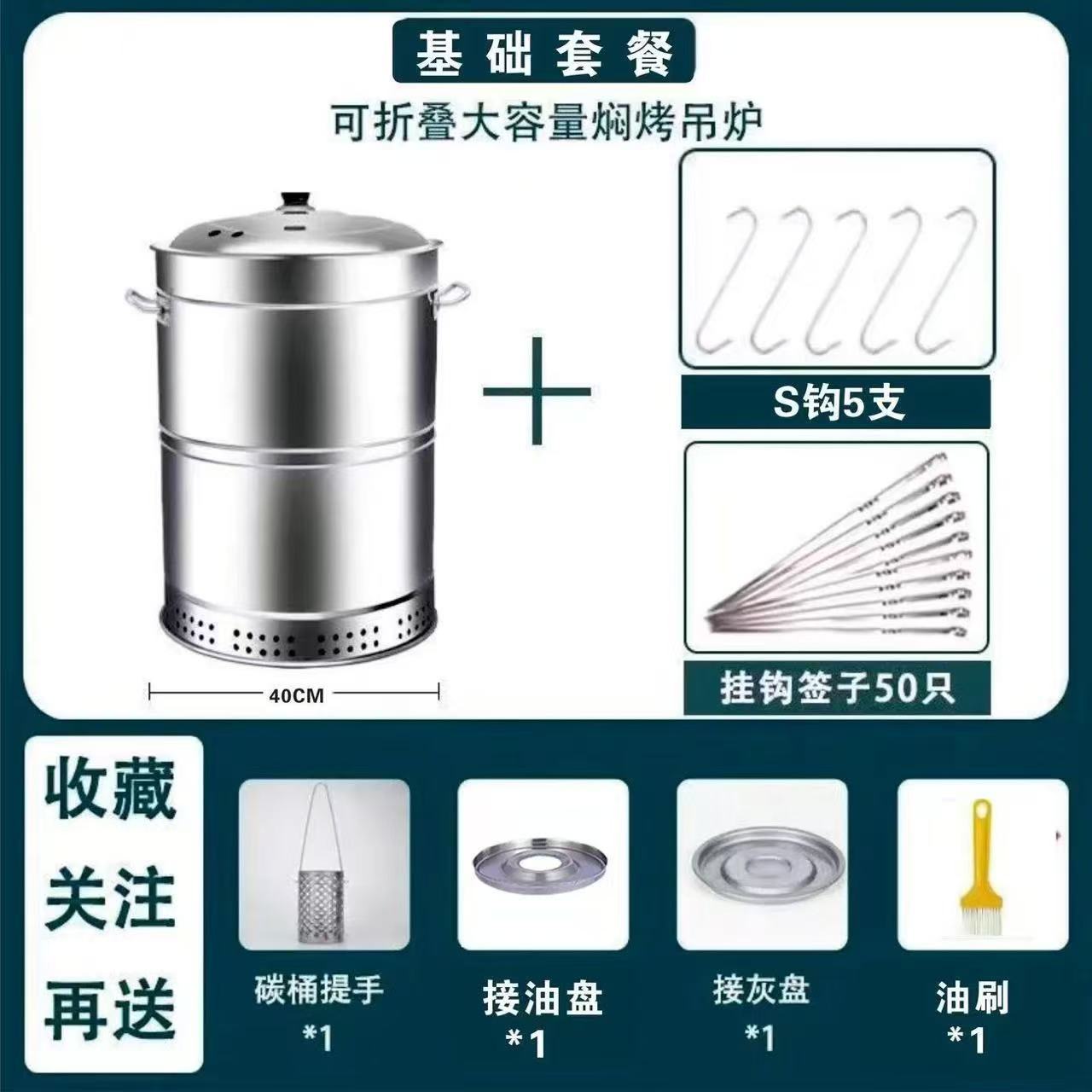 基础套餐

可折叠大容量焖烤吊炉

40CM

S钩5支

挂钩签子50只

收藏
关注
再送

碳桶提手
*1

接油盘
*1

接灰盘
*1

油刷
*1